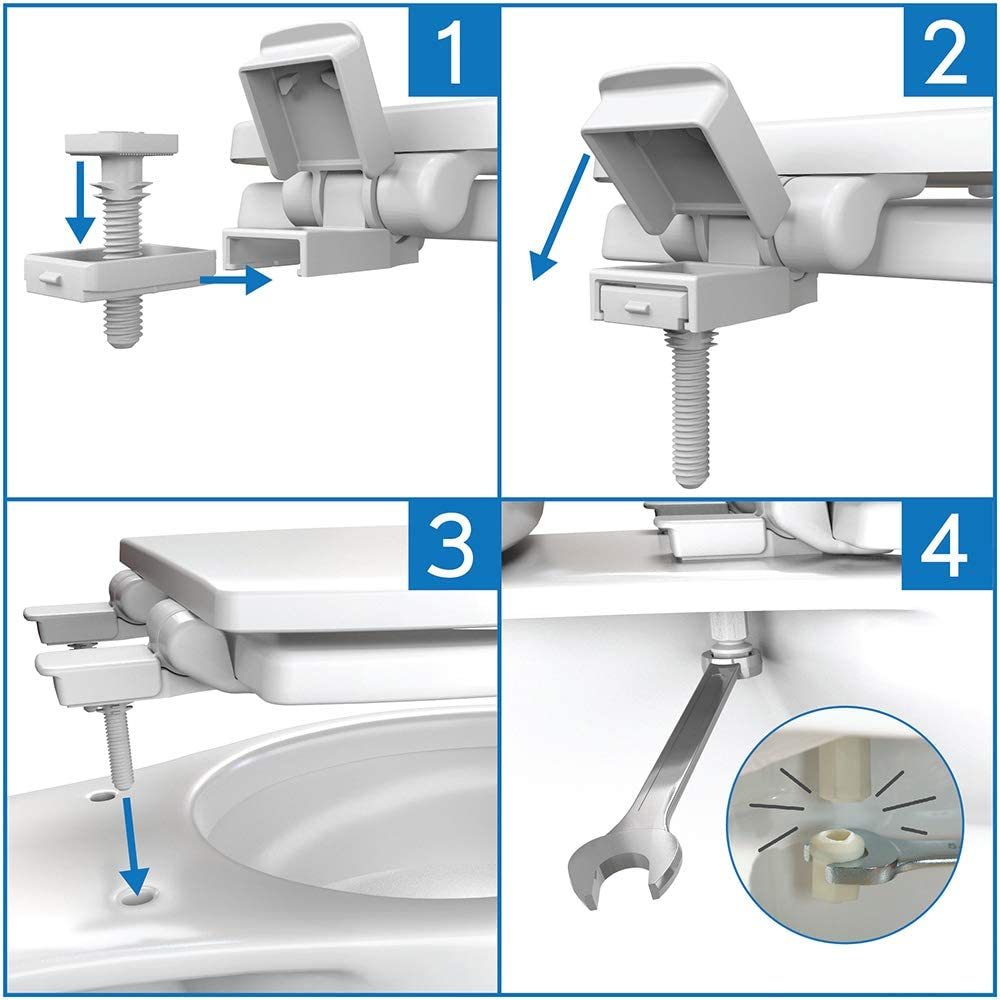 1

2

3

4