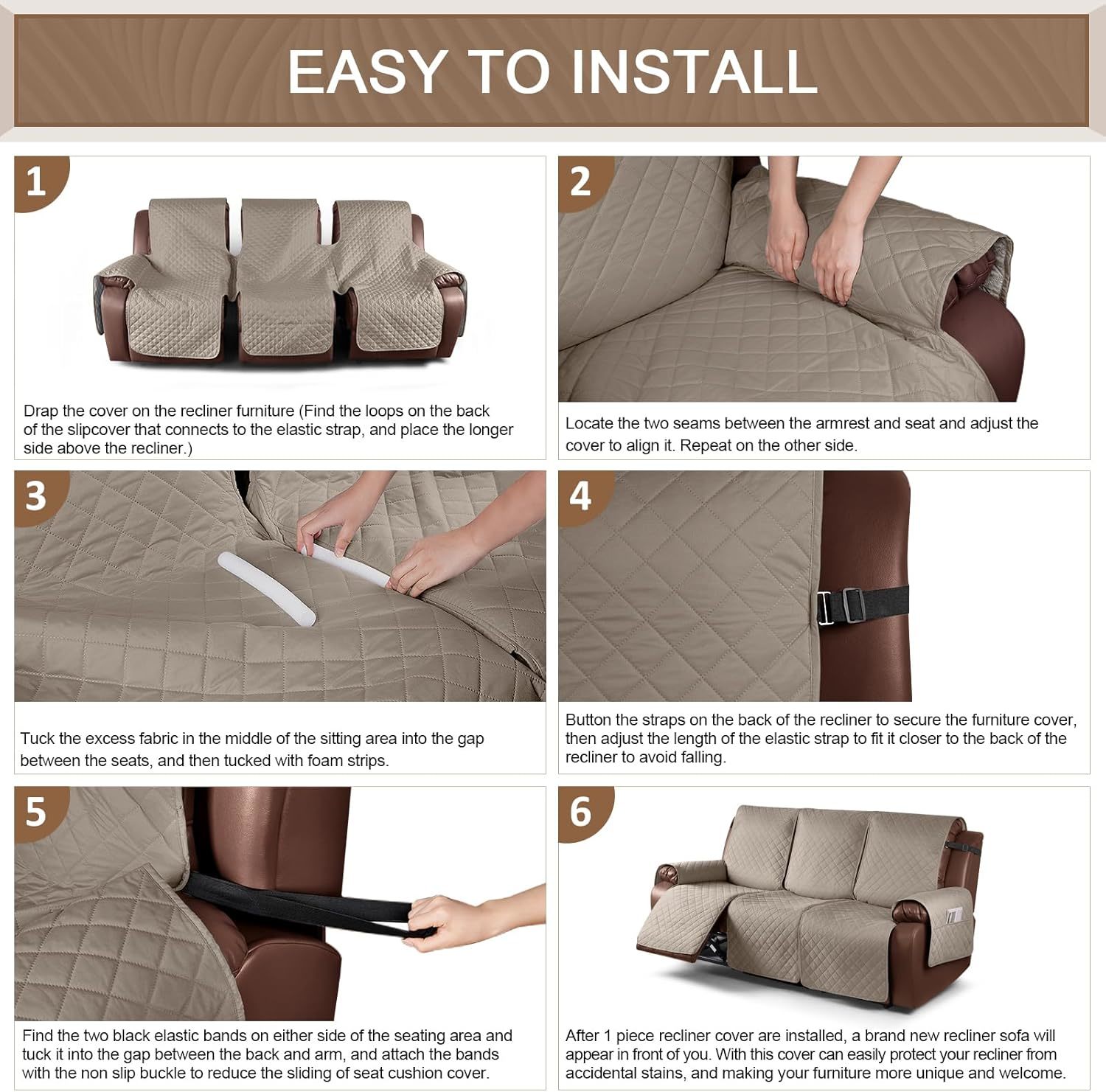 EASY TO INSTALL

1

Drap the cover on the recliner furniture (Find the loops on the back of the slipcover that connects to the elastic strap, and place the longer side above the recliner.)

2

Locate the two seams between the armrest and seat and adjust the cover to align it. Repeat on the other side.

3

Tuck the excess fabric in the middle of the sitting area into the gap between the seats, and then tucked with foam strips.

4

Button the straps on the back of the recliner to secure the furniture cover, then adjust the length of the elastic strap to fit it closer to the back of the recliner to avoid falling.

5

Find the two black elastic bands on either side of the seating area and tuck it into the gap between the back and arm, and attach the bands with the non slip buckle to reduce the sliding of seat cushion cover.

6

After 1 piece recliner cover are installed, a brand new recliner sofa will appear in front of you. With this cover can easily protect your recliner from accidental stains, and making your furniture more unique and welcome.