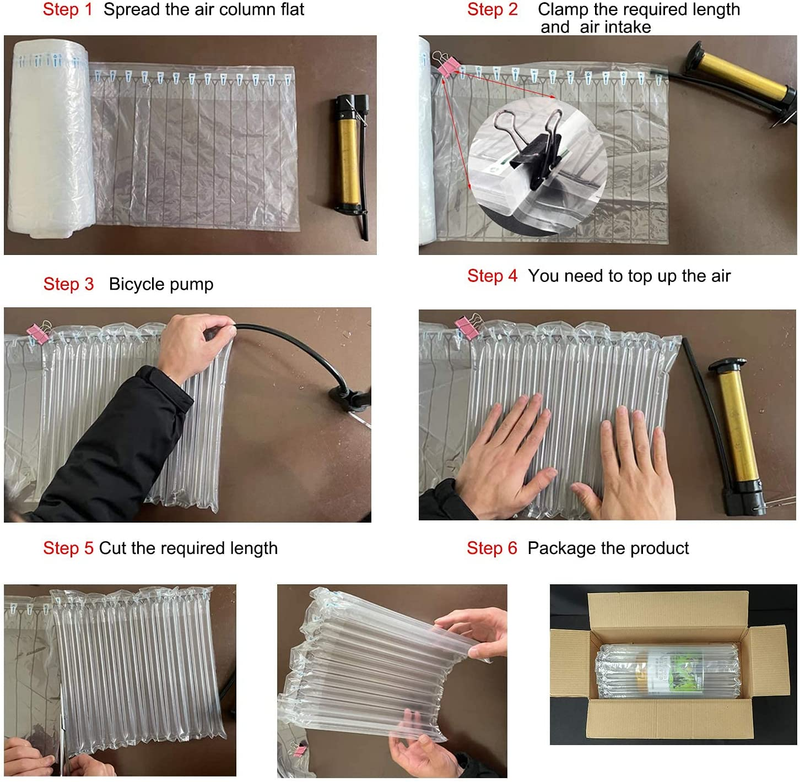 Step 1 Spread the air column flat

Step 2 Clamp the required length and air intake

Step 3 Bicycle pump

Step 4 You need to top up the air

Step 5 Cut the required length

Step 6 Package the product