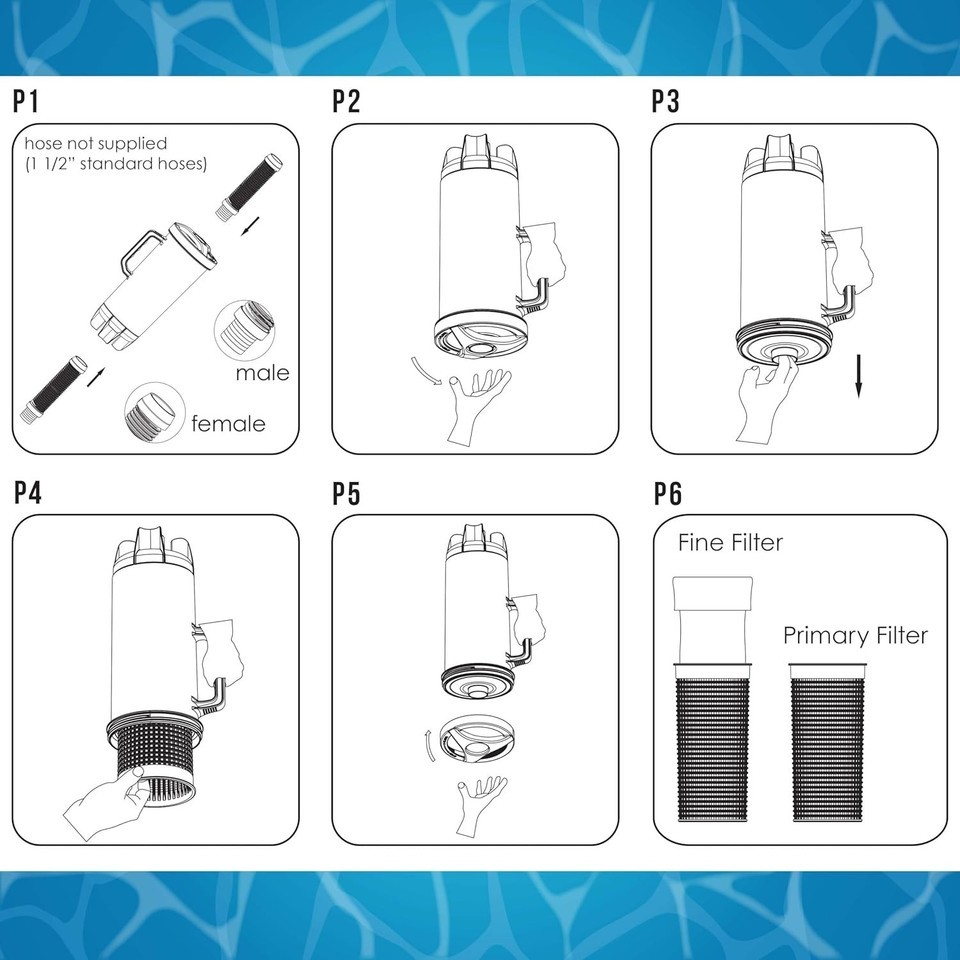 P1

hose not supplied
(1 1/2" standard hoses)

male

female

P2

P3

P4

P5

P6

Fine Filter

Primary Filter