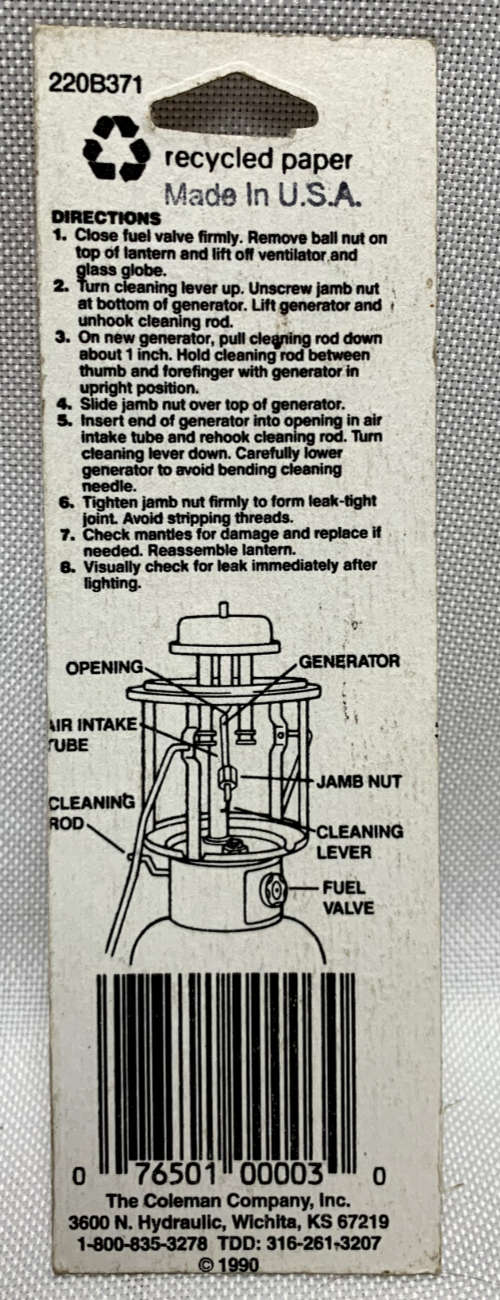 220B371

recycled paper
Made In U.S.A.

DIRECTIONS
1. Close fuel valve firmly. Remove ball nut on top of lantern and lift off ventilator and glass globe.
2. Turn cleaning lever up. Unscrew jamb nut at bottom of generator. Lift generator and unhook cleaning rod.
3. On new generator, pull cleaning rod down about 1 inch. Hold cleaning rod between thumb and forefinger with generator in upright position.
4. Slide jamb nut over top of generator.
5. Insert end of generator into opening in air intake tube and rehook cleaning rod. Turn cleaning lever down. Carefully lower generator to avoid bending cleaning needle.
6. Tighten jamb nut firmly to form leak-tight joint. Avoid stripping threads.
7. Check mantles for damage and replace if needed. Reassemble lantern.
8. Visually check for leak immediately after lighting.

OPENING
GENERATOR
AIR INTAKE TUBE
JAMB NUT
CLEANING ROD
CLEANING LEVER
FUEL VALVE

0 76501 00003 0

The Coleman Company, Inc.
3600 N. Hydraulic, Wichita, KS 67219
1-800-835-3278 TDD: 316-261-3207
© 1990