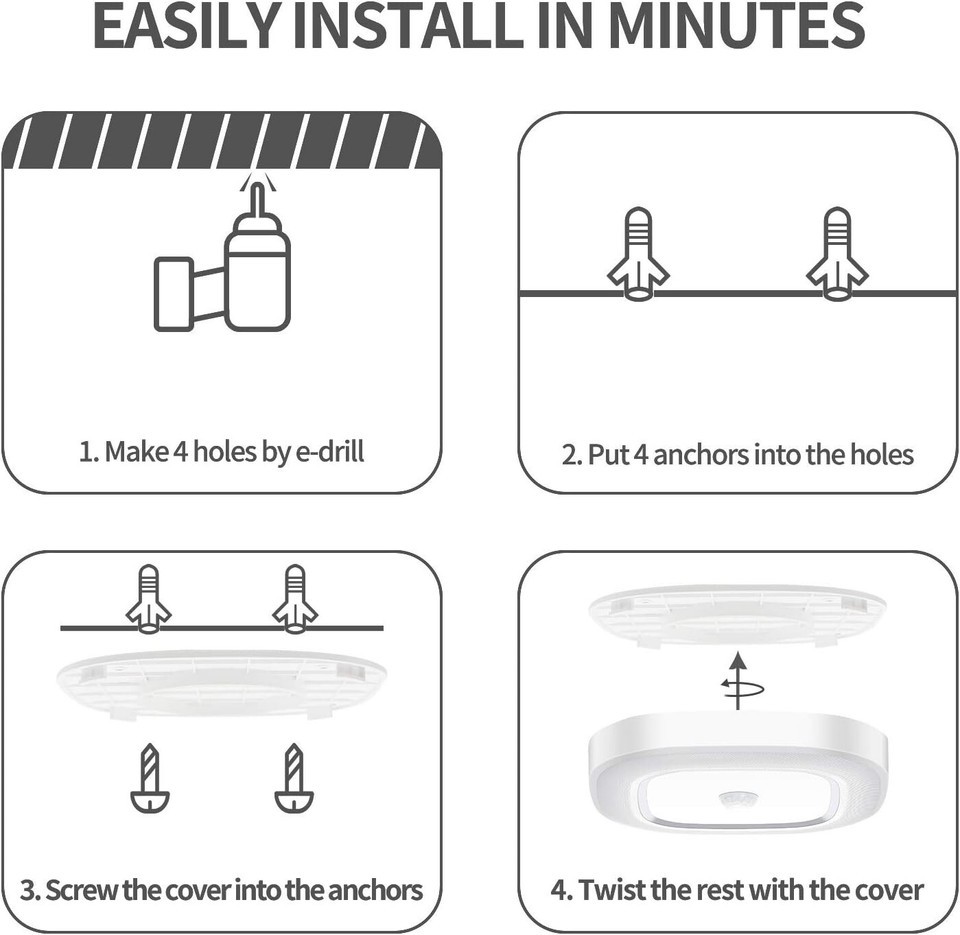 EASILY INSTALL IN MINUTES

1. Make 4 holes by e-drill

2. Put 4 anchors into the holes

3. Screw the cover into the anchors

4. Twist the rest with the cover