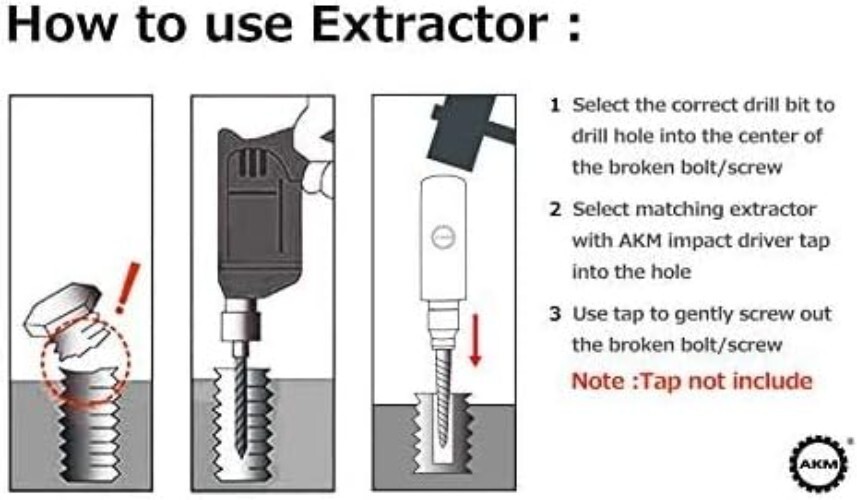 How to use Extractor :

1 Select the correct drill bit to drill hole into the center of the broken bolt/screw

2 Select matching extractor with AKM impact driver tap into the hole

3 Use tap to gently screw out the broken bolt/screw

Note :Tap not include

AKM