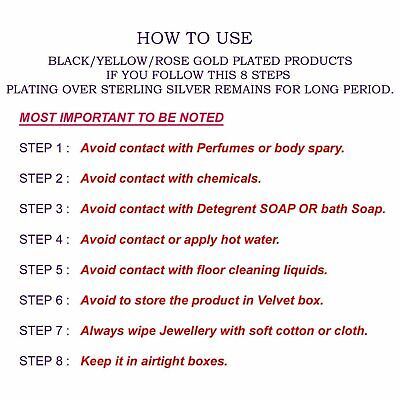 HOW TO USE

BLACK/YELLOW/ROSE GOLD PLATED PRODUCTS
IF YOU FOLLOW THIS 8 STEPS
PLATING OVER STERLING SILVER REMAINS FOR LONG PERIOD.

MOST IMPORTANT TO BE NOTED

STEP 1 : Avoid contact with Perfumes or body spary.

STEP 2 : Avoid contact with chemicals.

STEP 3 : Avoid contact with Detegrent SOAP OR bath Soap.

STEP 4 : Avoid contact or apply hot water.

STEP 5 : Avoid contact with floor cleaning liquids.

STEP 6 : Avoid to store the product in Velvet box.

STEP 7 : Always wipe Jewellery with soft cotton or cloth.

STEP 8 : Keep it in airtight boxes.