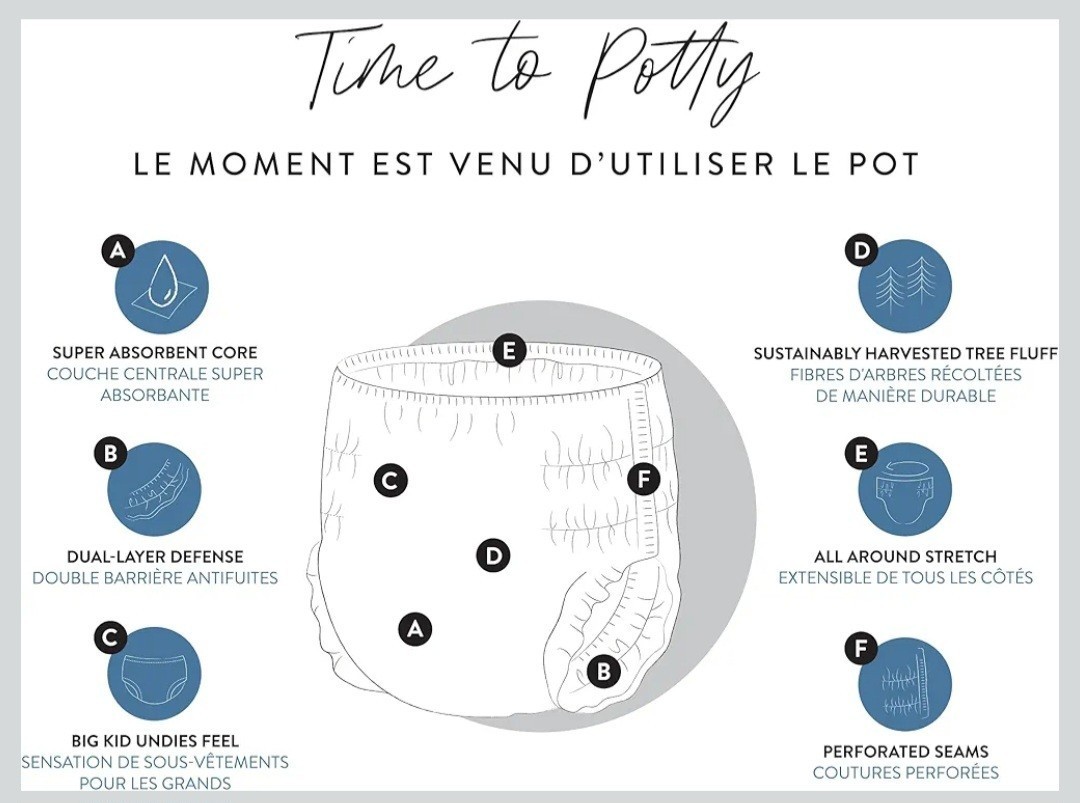 Time to Potty

LE MOMENT EST VENU D'UTILISER LE POT

A
SUPER ABSORBENT CORE
COUCHE CENTRALE SUPER ABSORBANTE

B
DUAL-LAYER DEFENSE
DOUBLE BARRIÈRE ANTIFUITES

C
BIG KID UNDIES FEEL
SENSATION DE SOUS-VÊTEMENTS POUR LES GRANDS

E
C
F
D
A
B

D
SUSTAINABLY HARVESTED TREE FLUFF
FIBRES D'ARBRES RÉCOLTÉES DE MANIÈRE DURABLE

E
ALL AROUND STRETCH
EXTENSIBLE DE TOUS LES CÔTÉS

F
PERFORATED SEAMS
COUTURES PERFORÉES