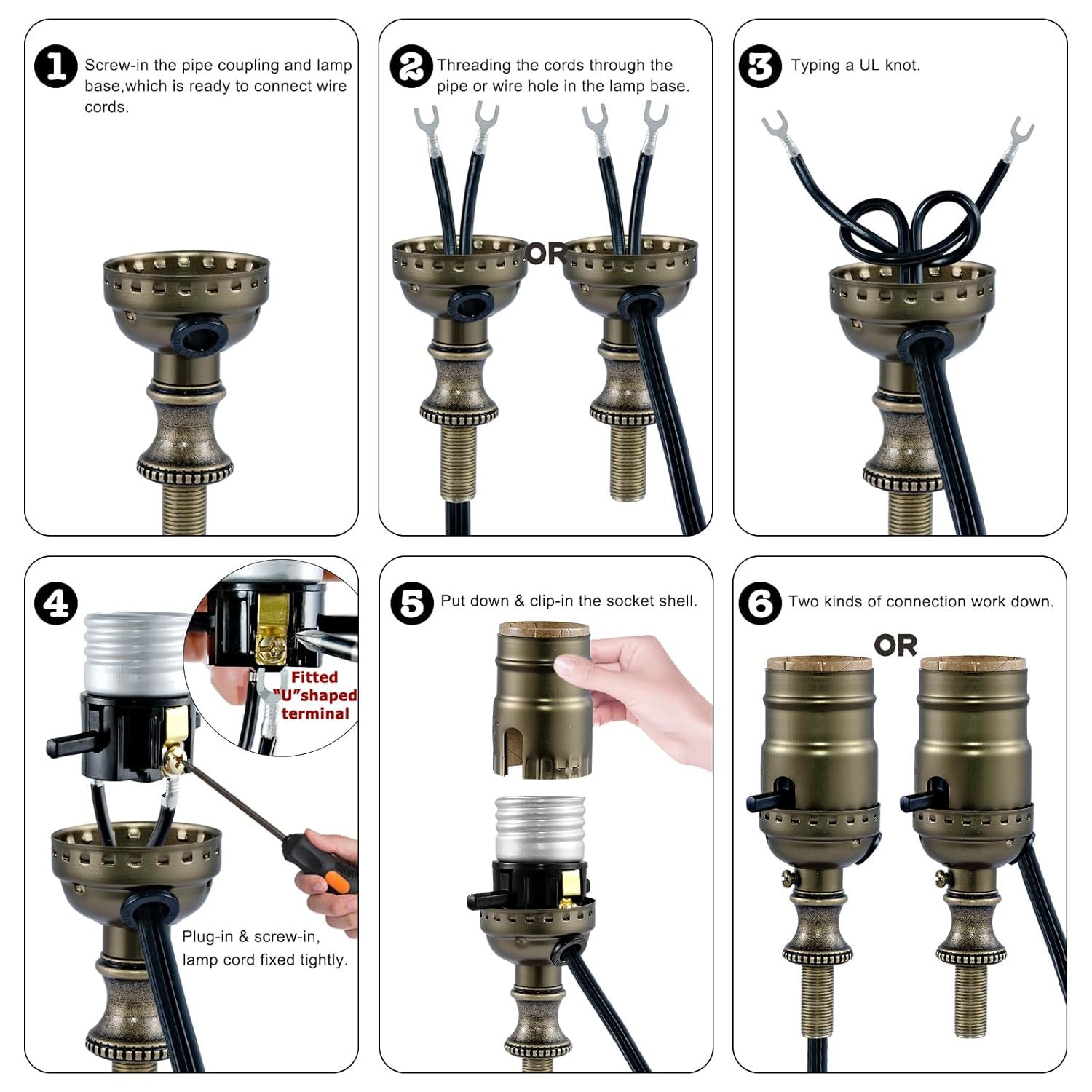 1 Screw-in the pipe coupling and lamp base,which is ready to connect wire cords.

2 Threading the cords through the pipe or wire hole in the lamp base.

OR

3 Typing a UL knot.

4

Fitted "U"shaped terminal

Plug-in & screw-in, lamp cord fixed tightly.

5 Put down & clip-in the socket shell.

6 Two kinds of connection work down.

OR