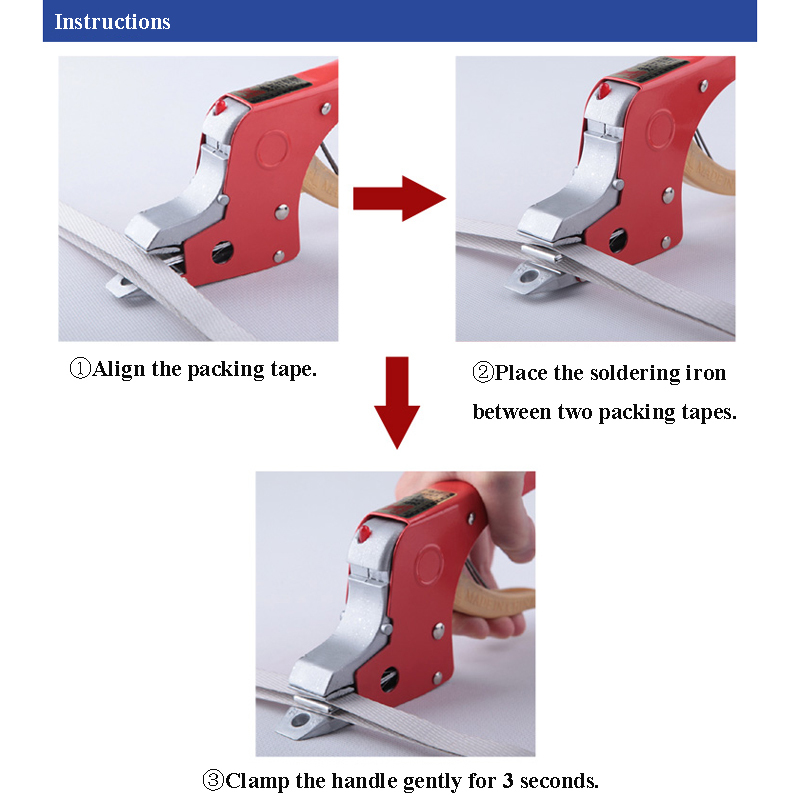 Instructions

①Align the packing tape.

②Place the soldering iron between two packing tapes.

③Clamp the handle gently for 3 seconds.