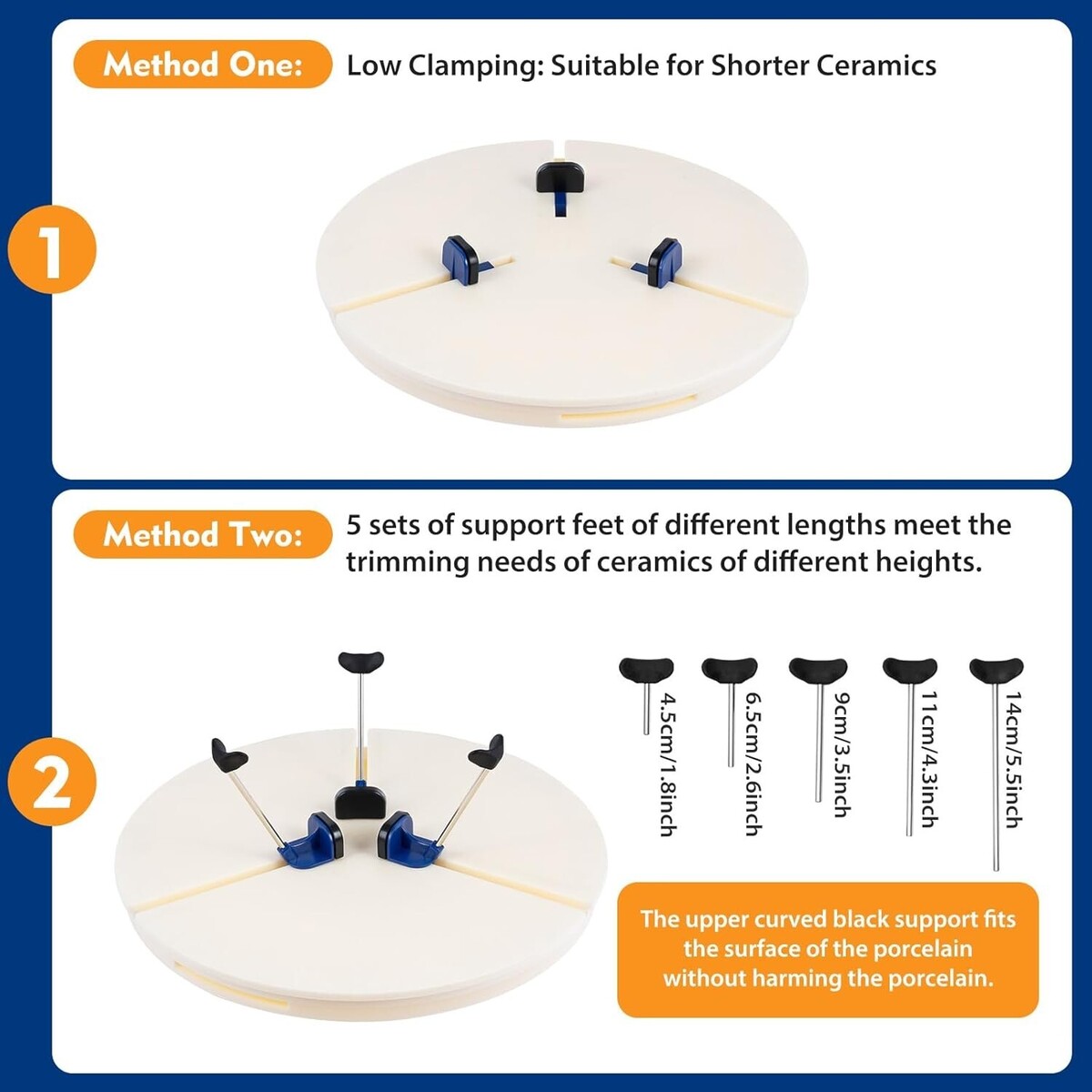 Method One: Low Clamping: Suitable for Shorter Ceramics

1

Method Two: 5 sets of support feet of different lengths meet the trimming needs of ceramics of different heights.

2

4.5cm/1.8inch

6.5cm/2.6inch

9cm/3.5inch

11cm/4.3inch

14cm/5.5inch

The upper curved black support fits the surface of the porcelain without harming the porcelain.