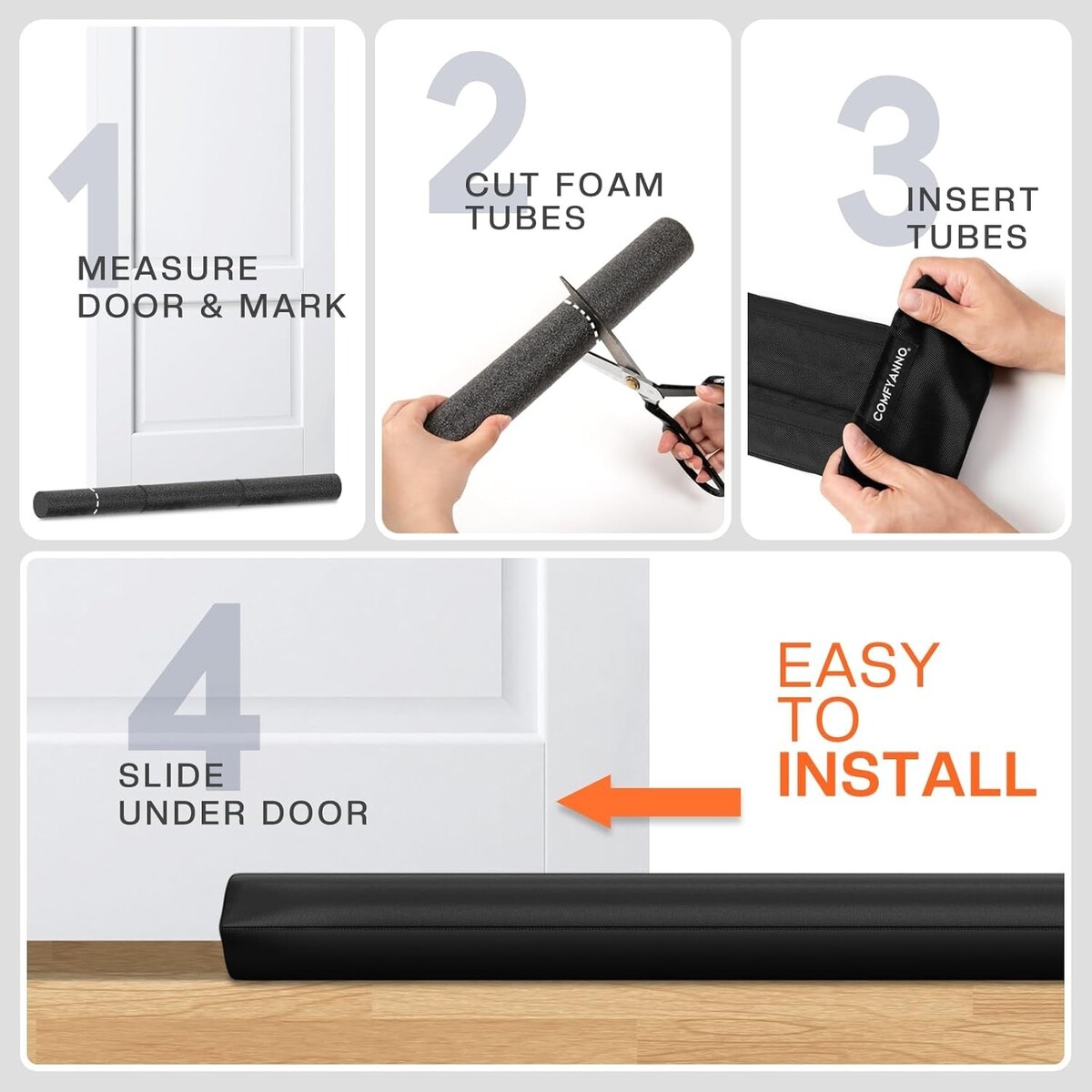 1
MEASURE DOOR & MARK

2
CUT FOAM TUBES

3
INSERT TUBES

COMFYANNO

4
SLIDE UNDER DOOR

EASY TO INSTALL