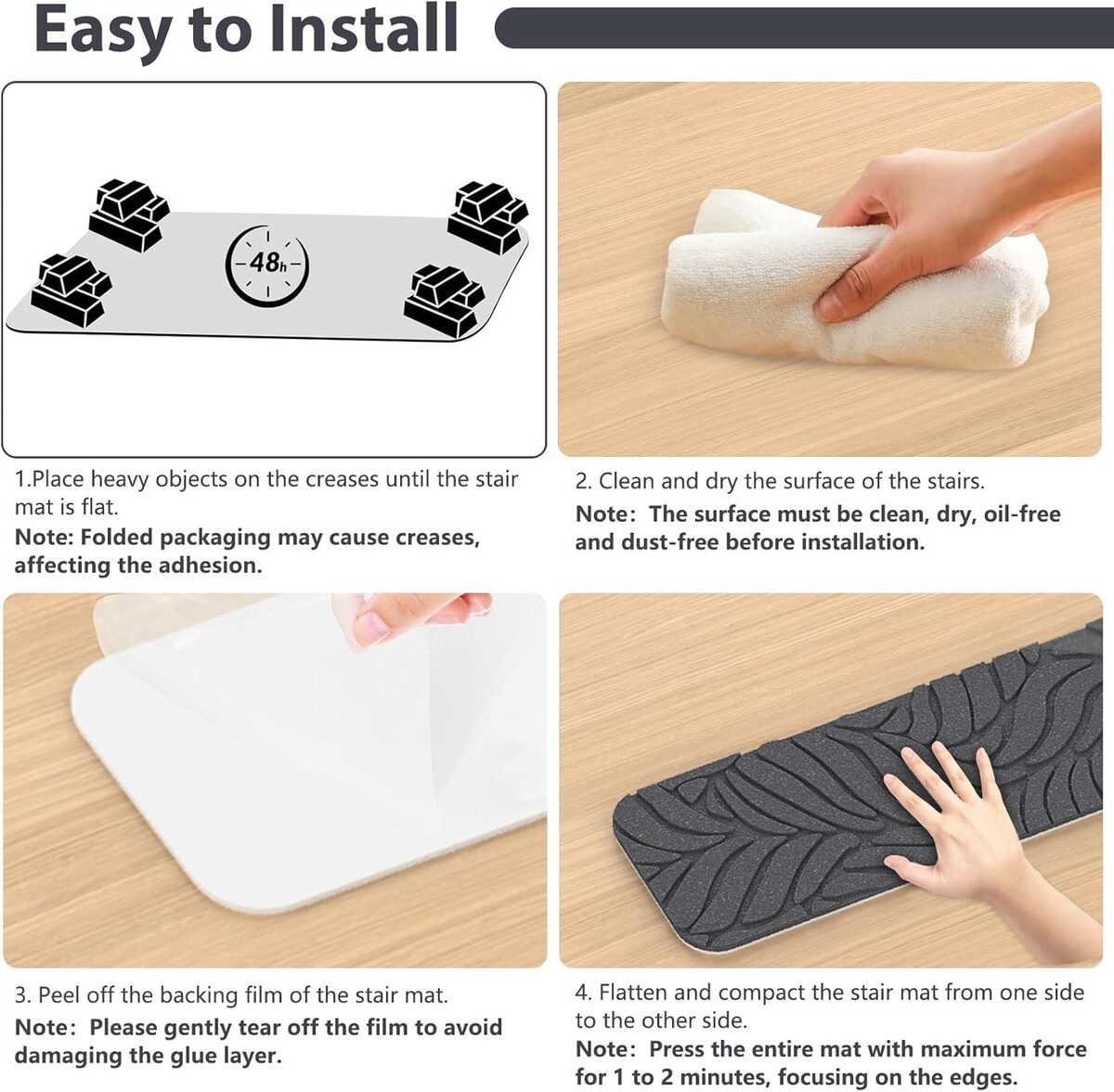 Easy to Install

48h

1.Place heavy objects on the creases until the stair mat is flat.
Note: Folded packaging may cause creases, affecting the adhesion.

2. Clean and dry the surface of the stairs.
Note: The surface must be clean, dry, oil-free and dust-free before installation.

3. Peel off the backing film of the stair mat.
Note: Please gently tear off the film to avoid damaging the glue layer.

4. Flatten and compact the stair mat from one side to the other side.
Note: Press the entire mat with maximum force for 1 to 2 minutes, focusing on the edges.