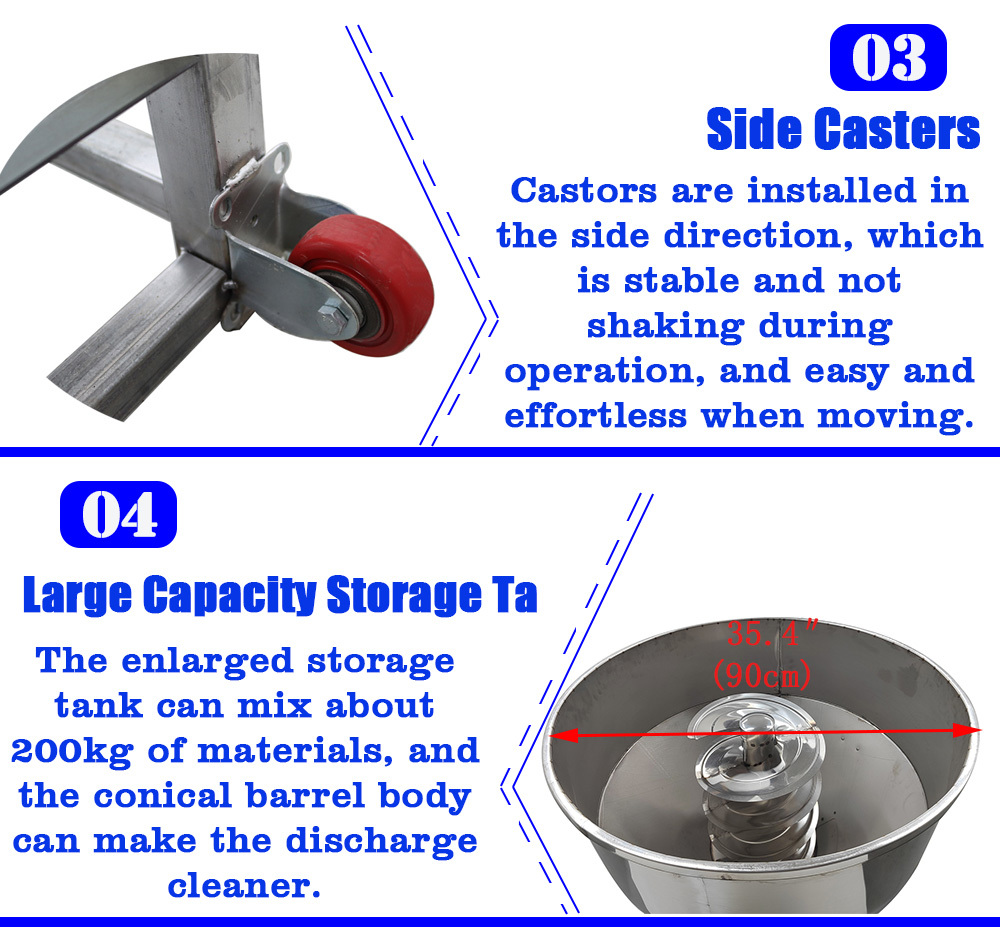 03

Side Casters

Castors are installed in the side direction, which is stable and not shaking during operation, and easy and effortless when moving.

04

Large Capacity Storage Ta

The enlarged storage tank can mix about 200kg of materials, and the conical barrel body can make the discharge cleaner.

35.4"
(90cm)