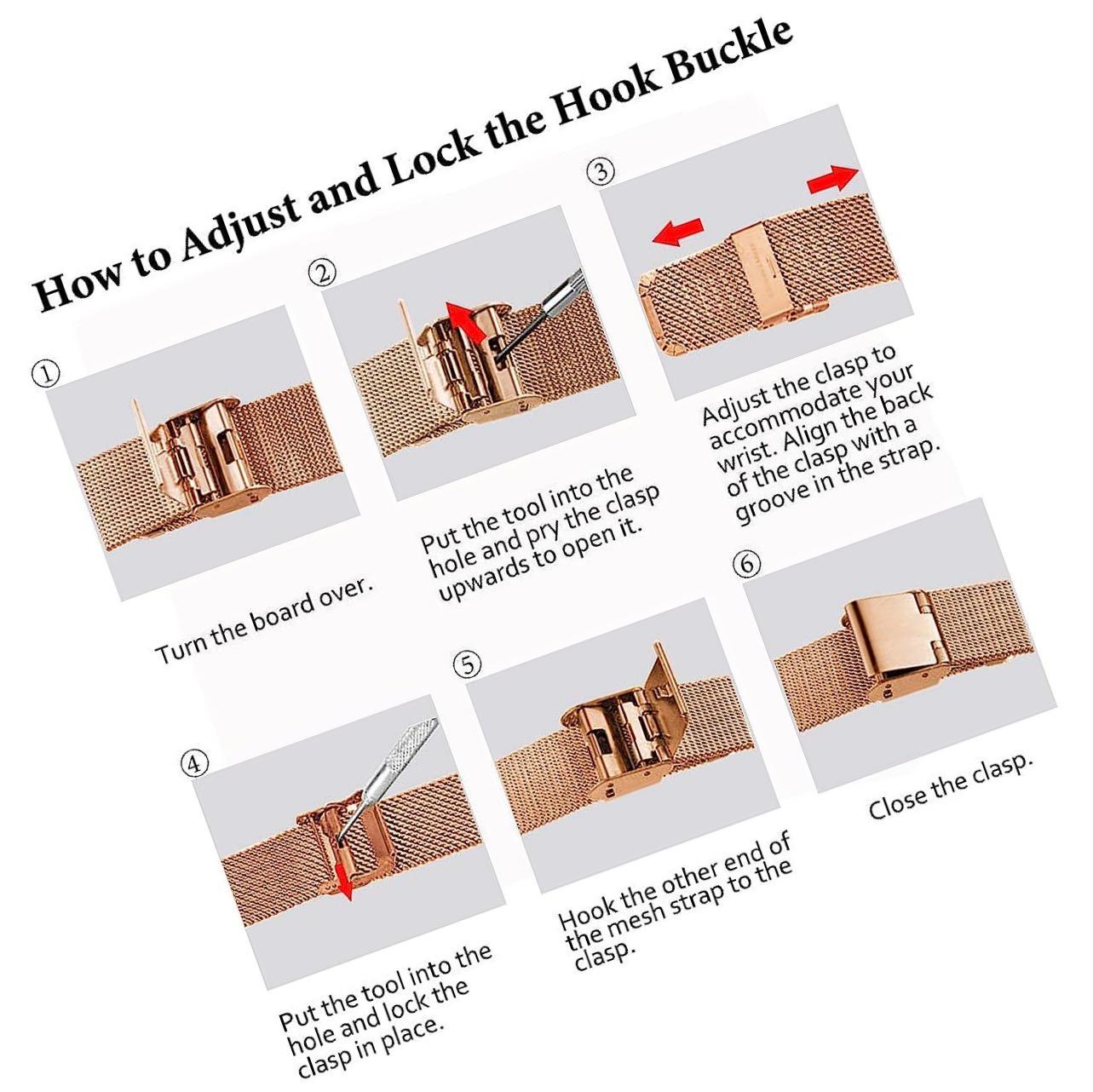 How to Adjust and Lock the Hook Buckle

①

Turn the board over.

②

Put the tool into the hole and pry the clasp upwards to open it.

③

Adjust the clasp to accommodate your wrist. Align the back of the clasp with a groove in the strap.

④

Put the tool into the hole and lock the clasp in place.

⑤

Hook the other end of the mesh strap to the clasp.

⑥

Close the clasp.