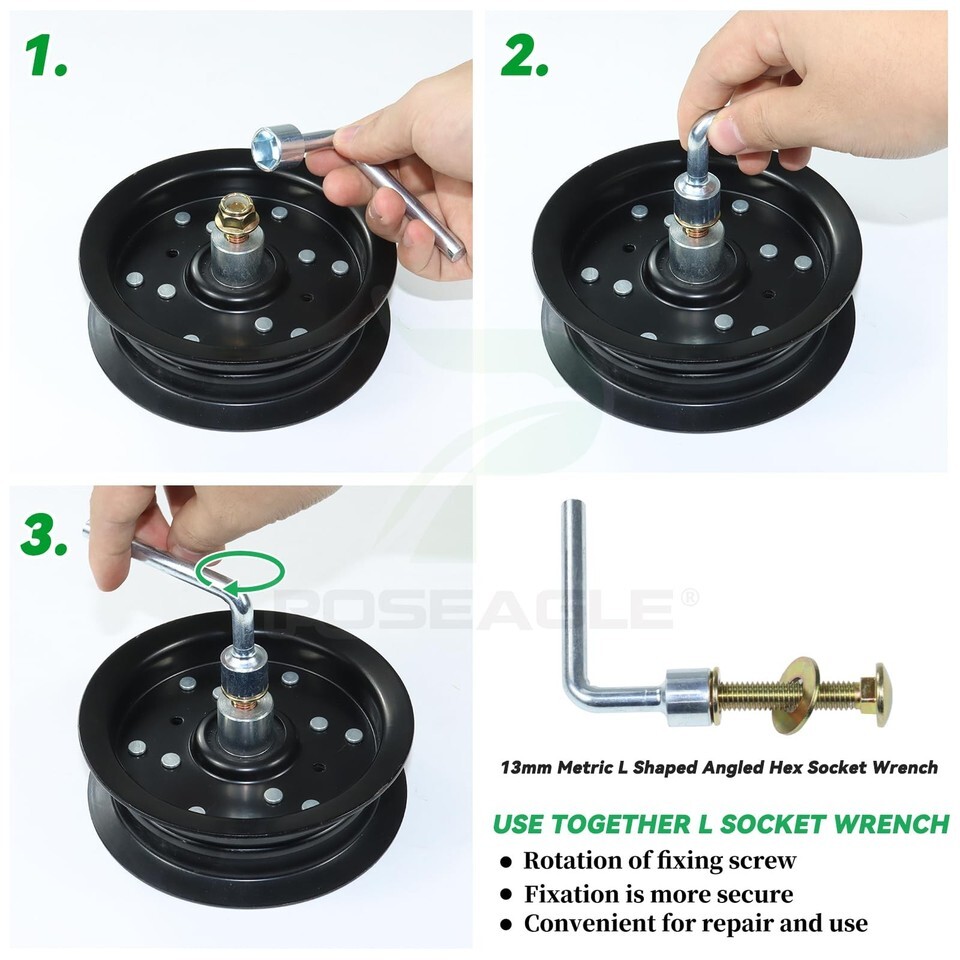 1.

2.

3.

POSEAGLE®

13mm Metric L Shaped Angled Hex Socket Wrench

USE TOGETHER L SOCKET WRENCH

● Rotation of fixing screw
● Fixation is more secure
● Convenient for repair and use