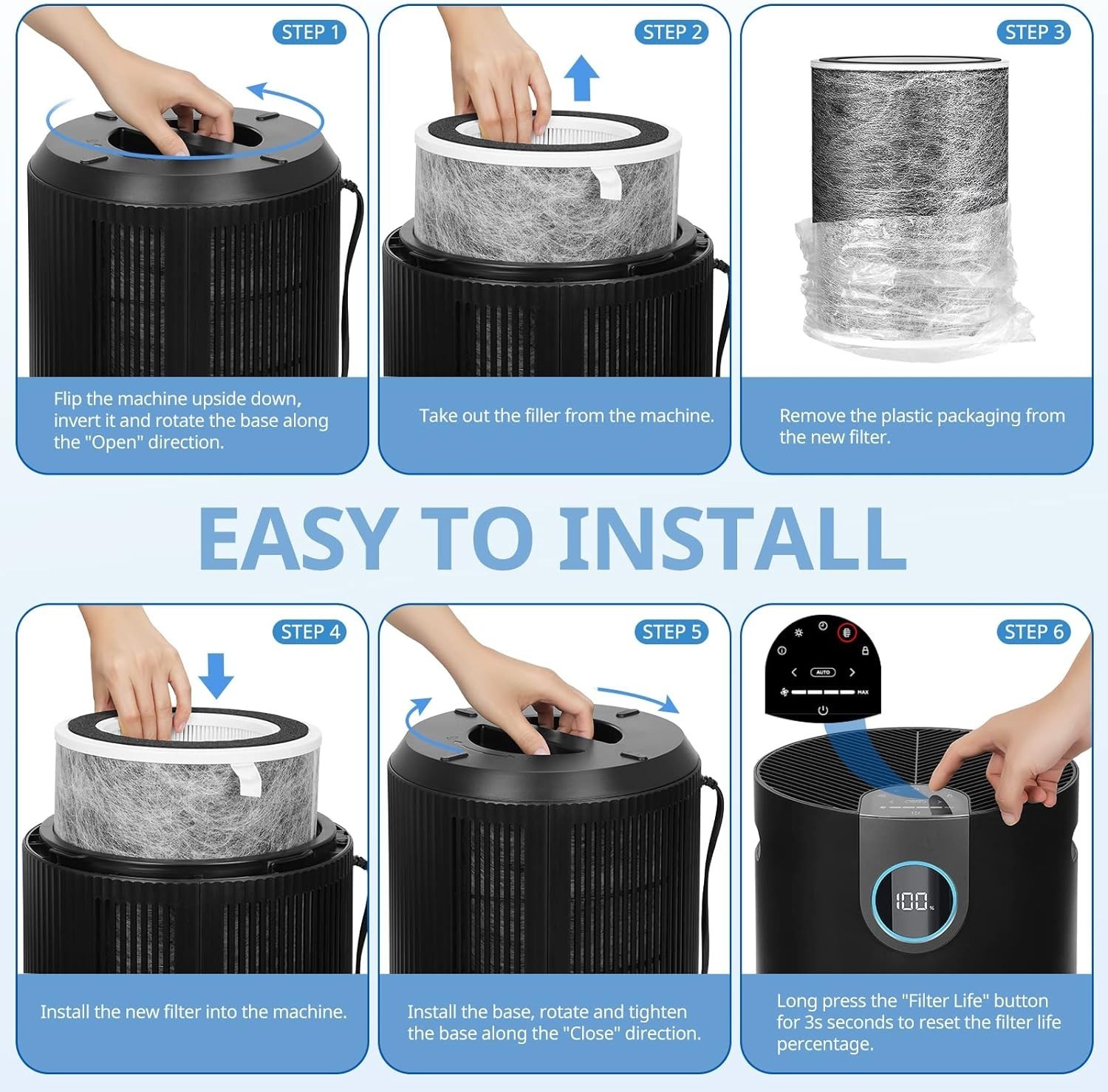 STEP 1

Flip the machine upside down, invert it and rotate the base along the "Open" direction.

STEP 2

Take out the filler from the machine.

STEP 3

Remove the plastic packaging from the new filter.

EASY TO INSTALL

STEP 4

Install the new filter into the machine.

STEP 5

Install the base, rotate and tighten the base along the "Close" direction.

STEP 6

AUTO

MAX

100%

Long press the "Filter Life" button for 3s seconds to reset the filter life percentage.