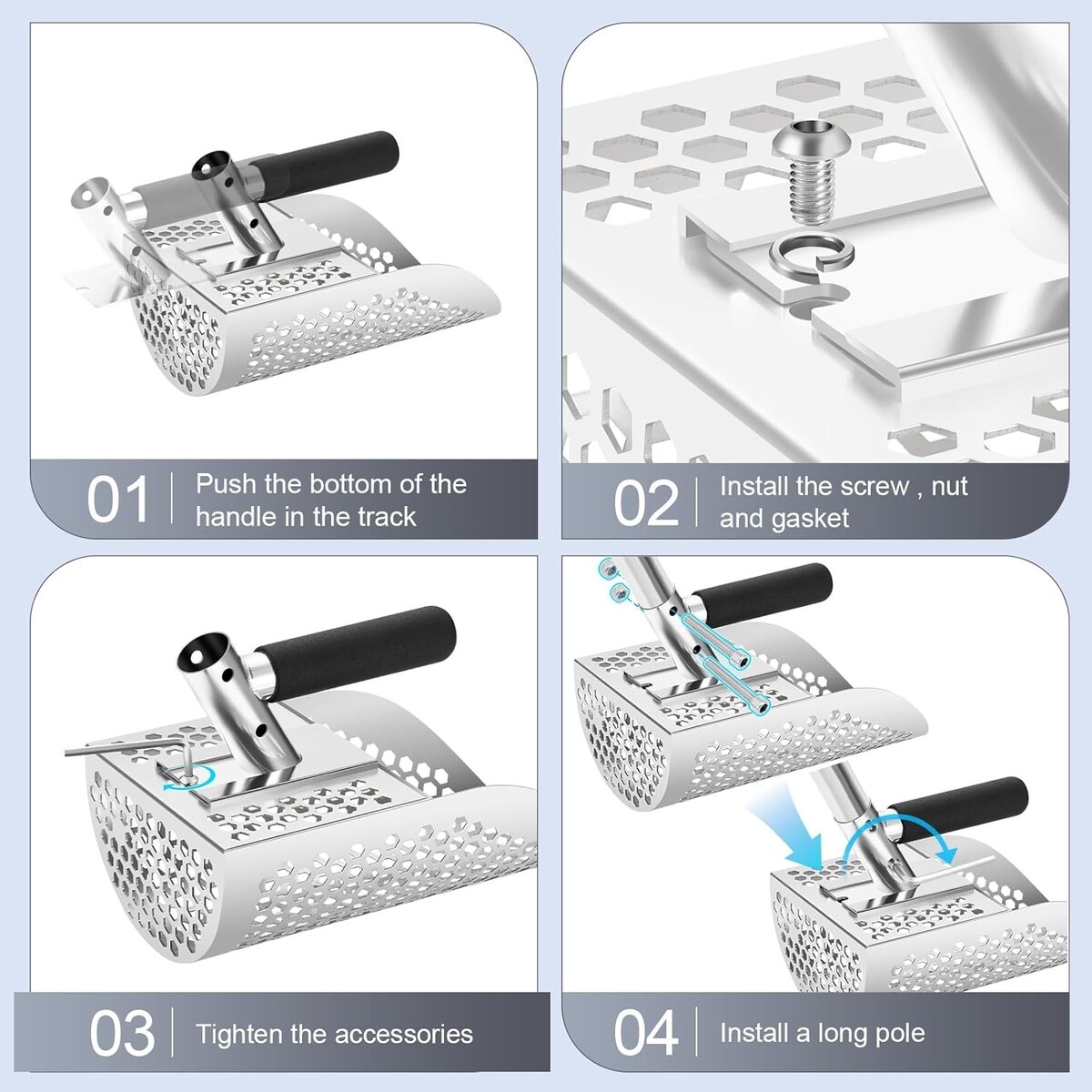 01 Push the bottom of the handle in the track

02 Install the screw , nut and gasket

03 Tighten the accessories

04 Install a long pole