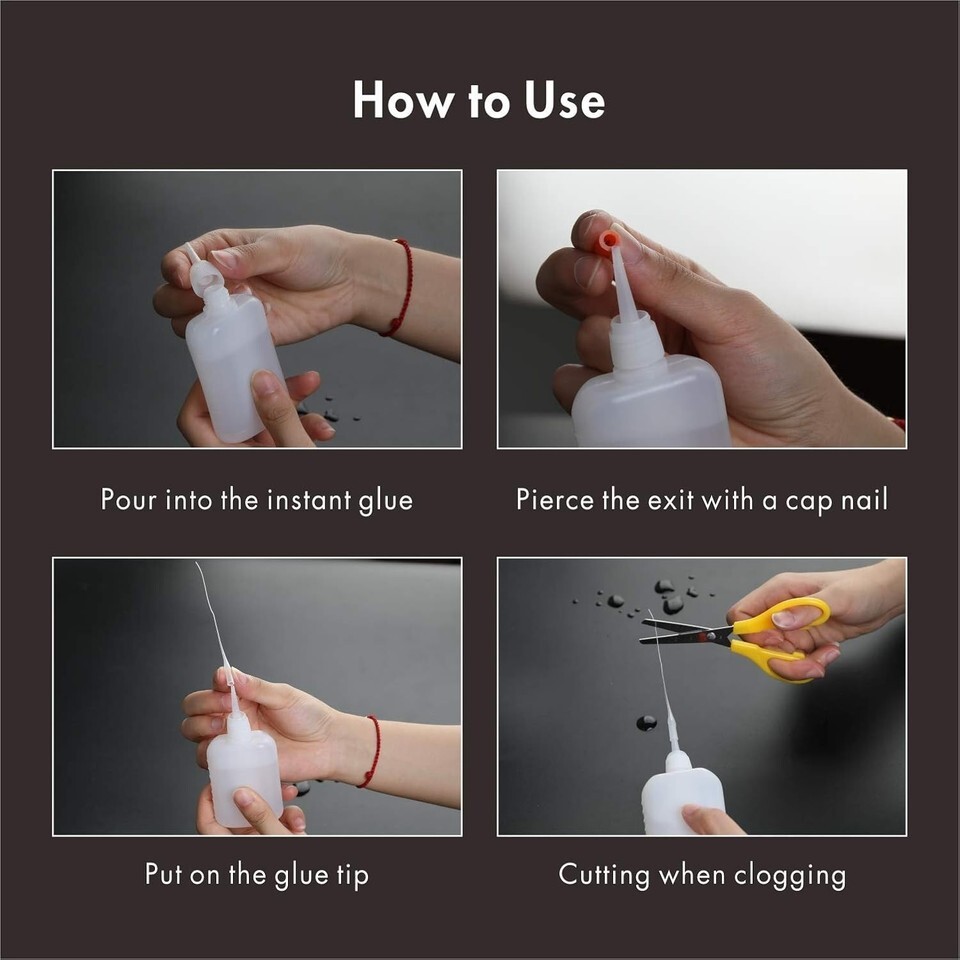 How to Use

Pour into the instant glue

Pierce the exit with a cap nail

Put on the glue tip

Cutting when clogging