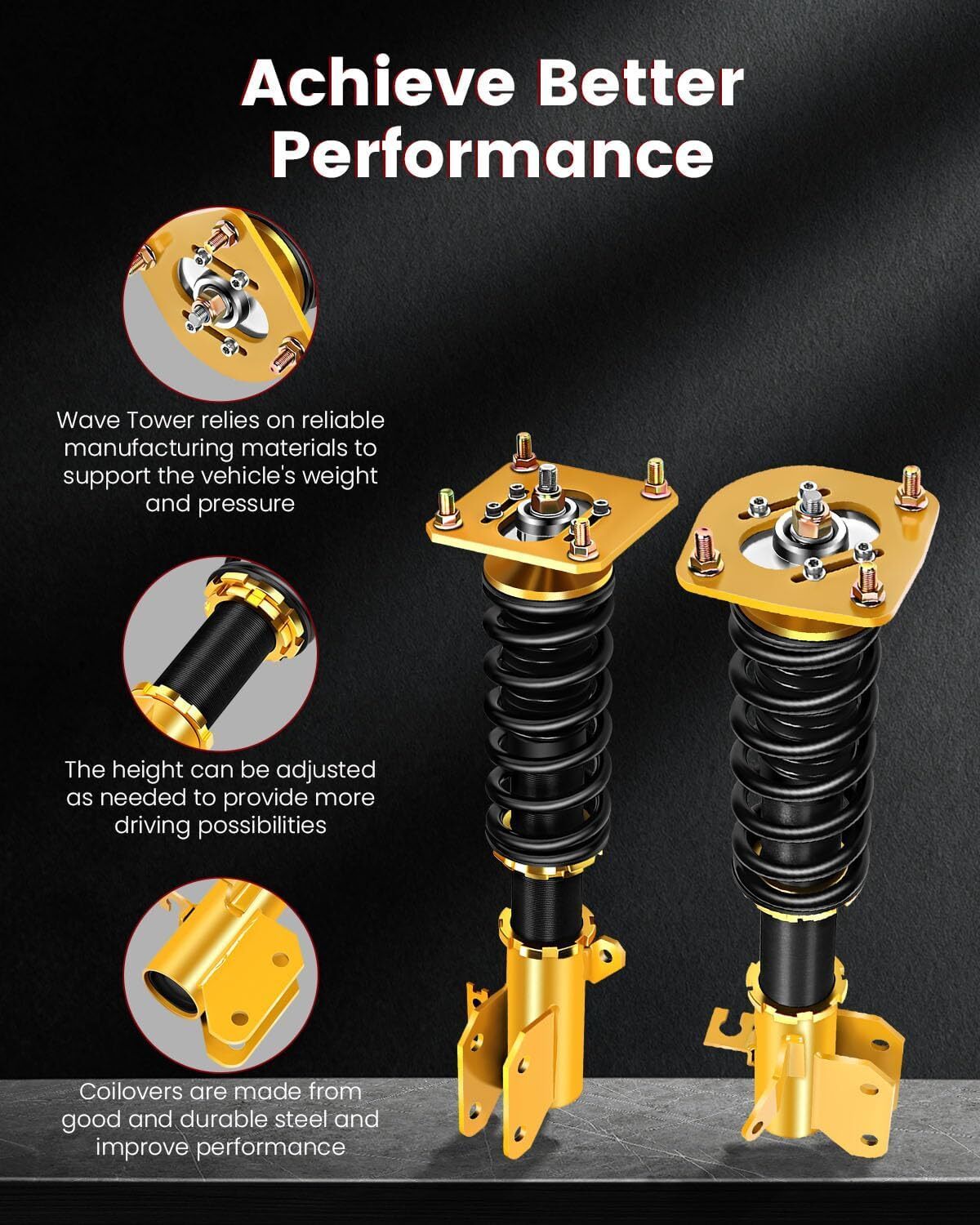 Achieve Better Performance

Wave Tower relies on reliable manufacturing materials to support the vehicle's weight and pressure

The height can be adjusted as needed to provide more driving possibilities

Coilovers are made from good and durable steel and improve performance