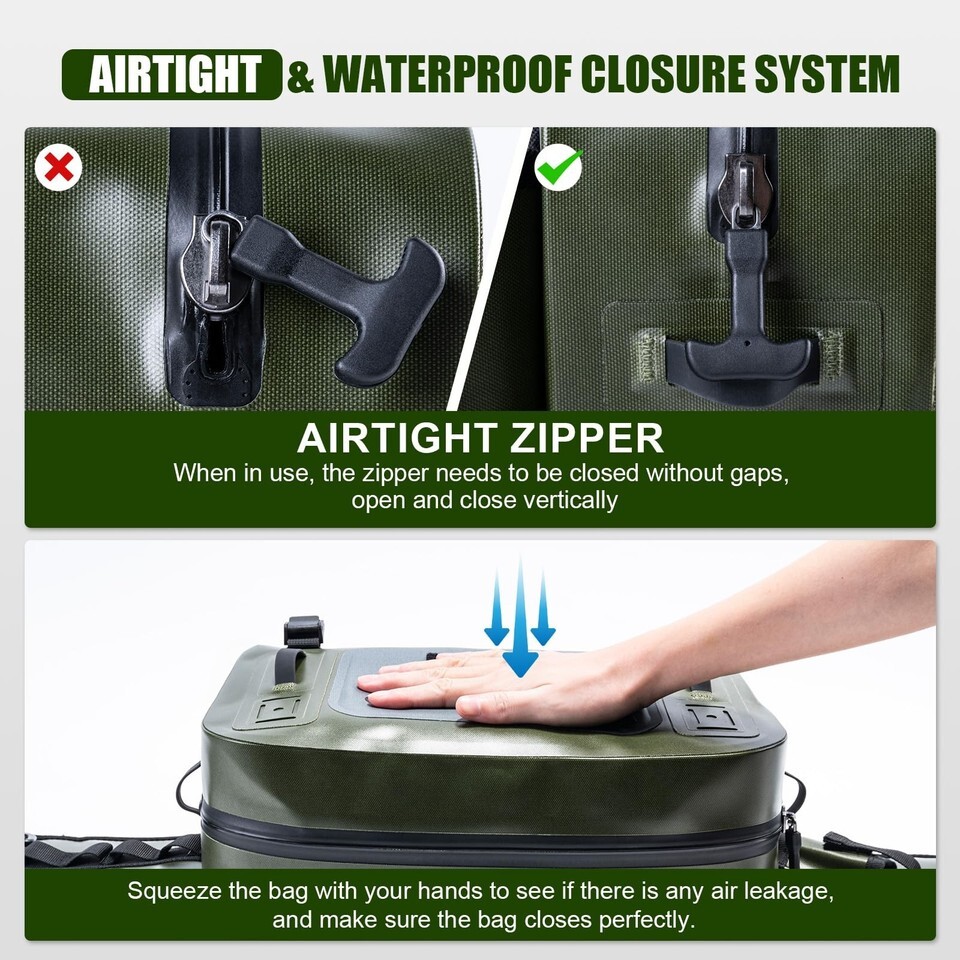 AIRTIGHT & WATERPROOF CLOSURE SYSTEM

AIRTIGHT ZIPPER
When in use, the zipper needs to be closed without gaps, open and close vertically

Squeeze the bag with your hands to see if there is any air leakage, and make sure the bag closes perfectly.