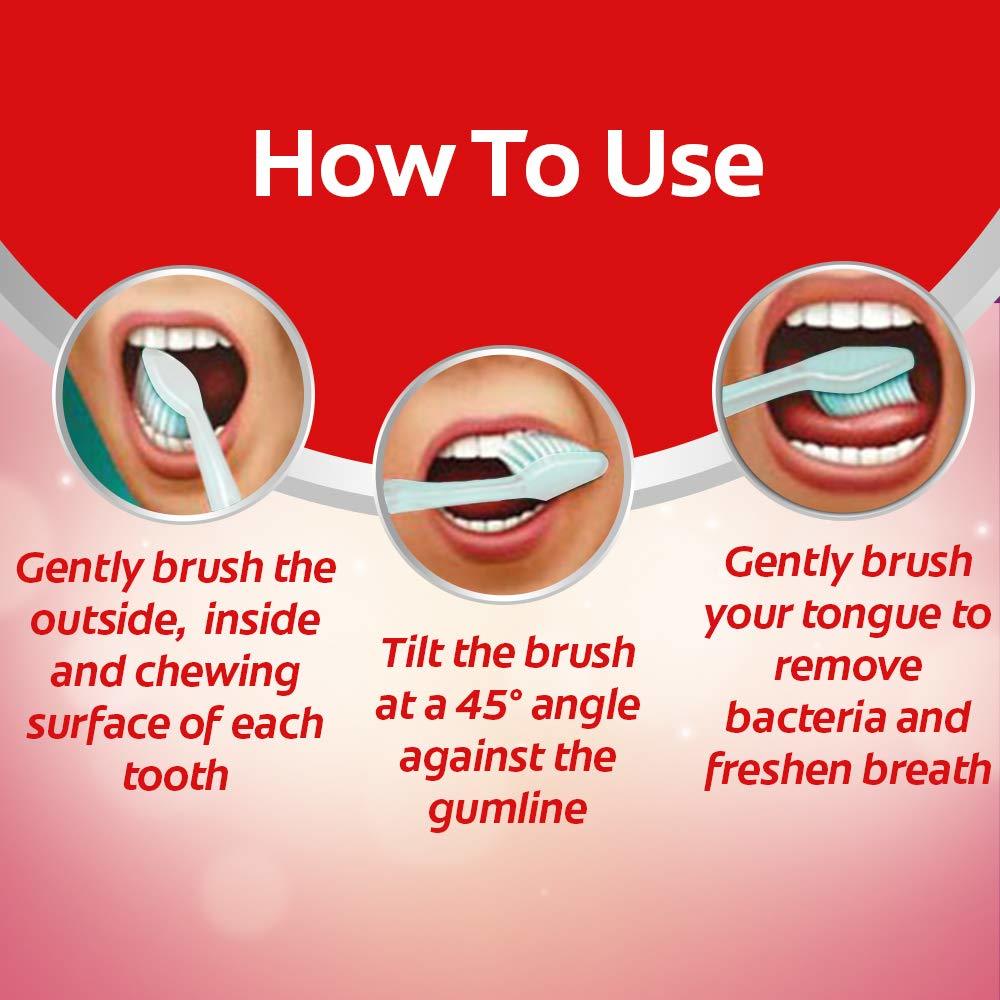 How To Use

Gently brush the outside,  inside and chewing surface of each tooth

Tilt the brush at a 45° angle against the gumline

Gently brush your tongue to remove bacteria and freshen breath