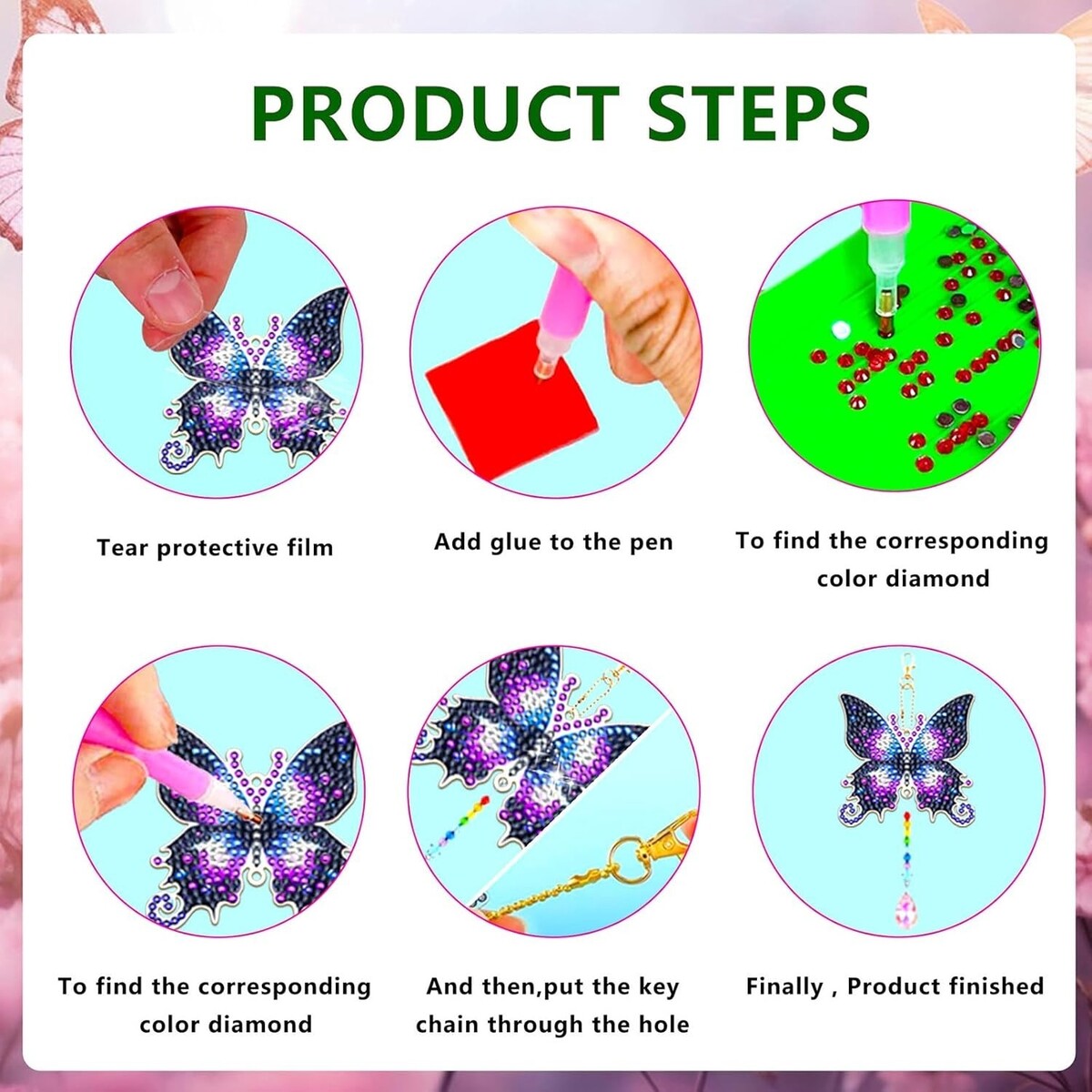 PRODUCT STEPS

Tear protective film

Add glue to the pen

To find the corresponding color diamond

To find the corresponding color diamond

And then,put the key chain through the hole

Finally , Product finished