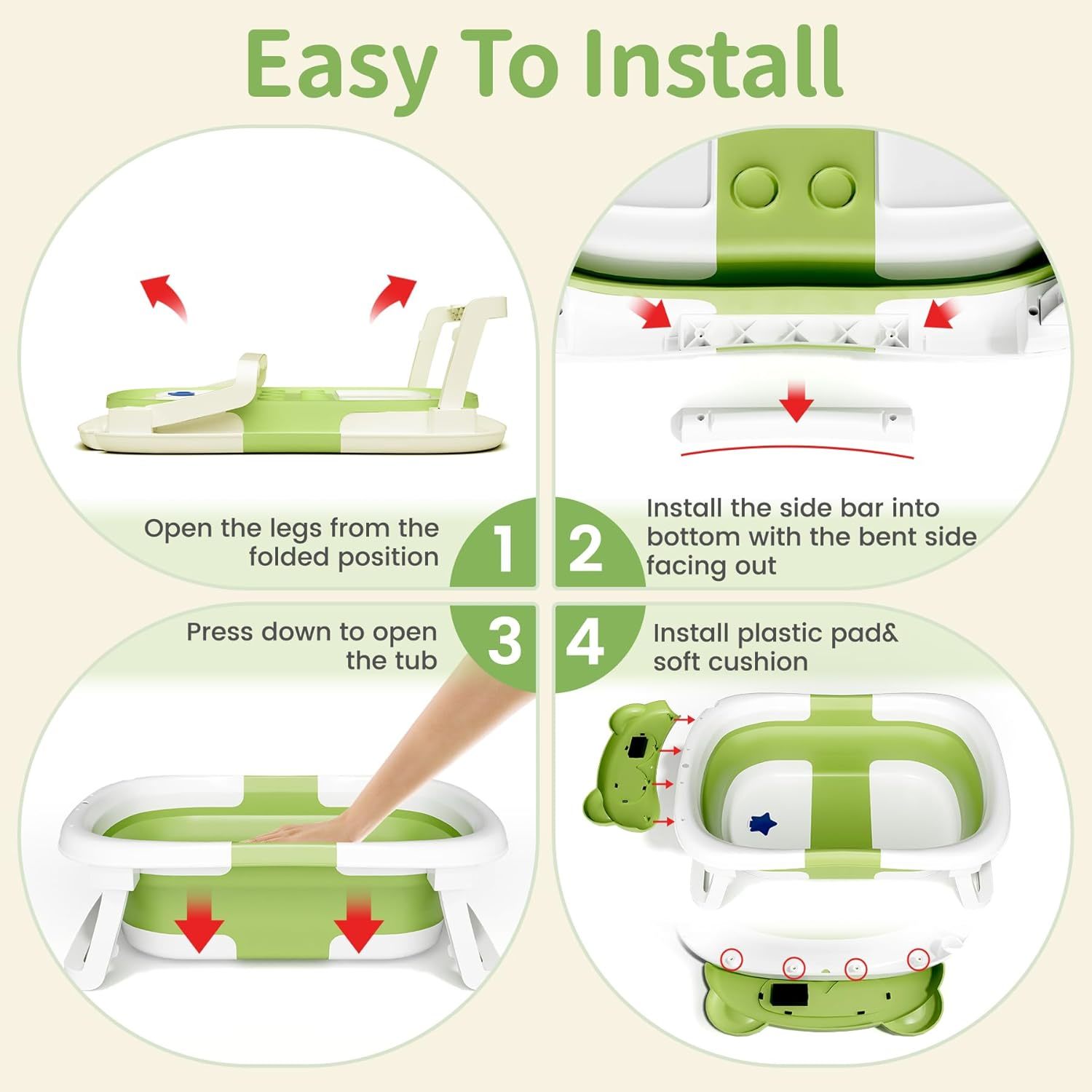 Easy To Install

Open the legs from the folded position

1

2

Install the side bar into bottom with the bent side facing out

Press down to open the tub

3

4

Install plastic pad& soft cushion