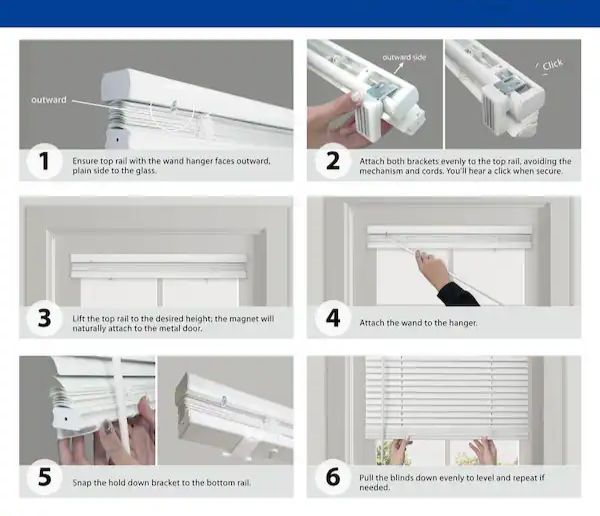 outward

1 Ensure top rail with the wand hanger faces outward, plain side to the glass.

outward side

Click

2 Attach both brackets evenly to the top rail, avoiding the mechanism and cords. You'll hear a click when secure.

3 Lift the top rail to the desired height; the magnet will naturally attach to the metal door.

4 Attach the wand to the hanger.

5 Snap the hold down bracket to the bottom rail.

6 Pull the blinds down evenly to level and repeat if needed.