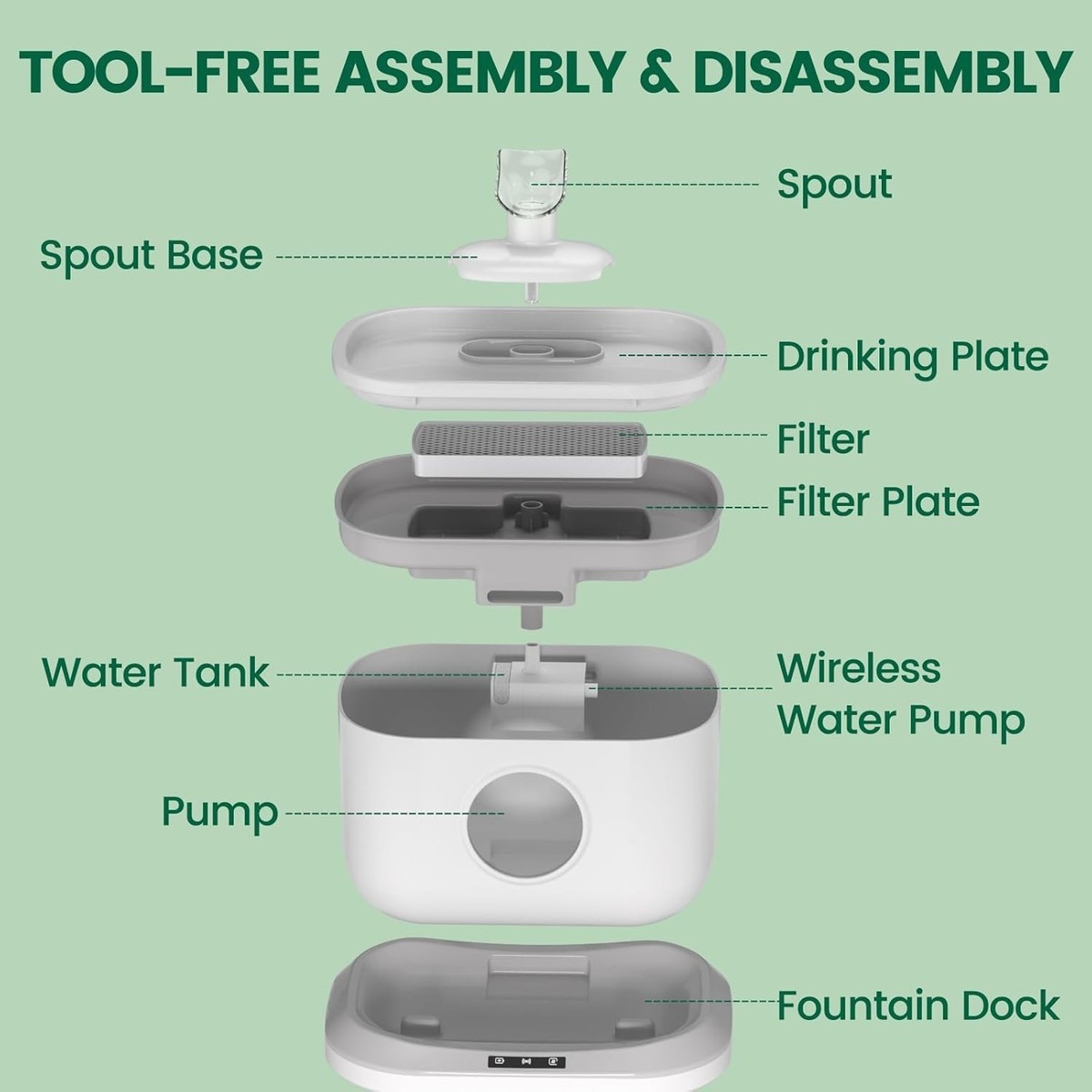 TOOL-FREE ASSEMBLY & DISASSEMBLY

Spout

Spout Base

Drinking Plate

Filter

Filter Plate

Water Tank

Wireless Water Pump

Pump

Fountain Dock