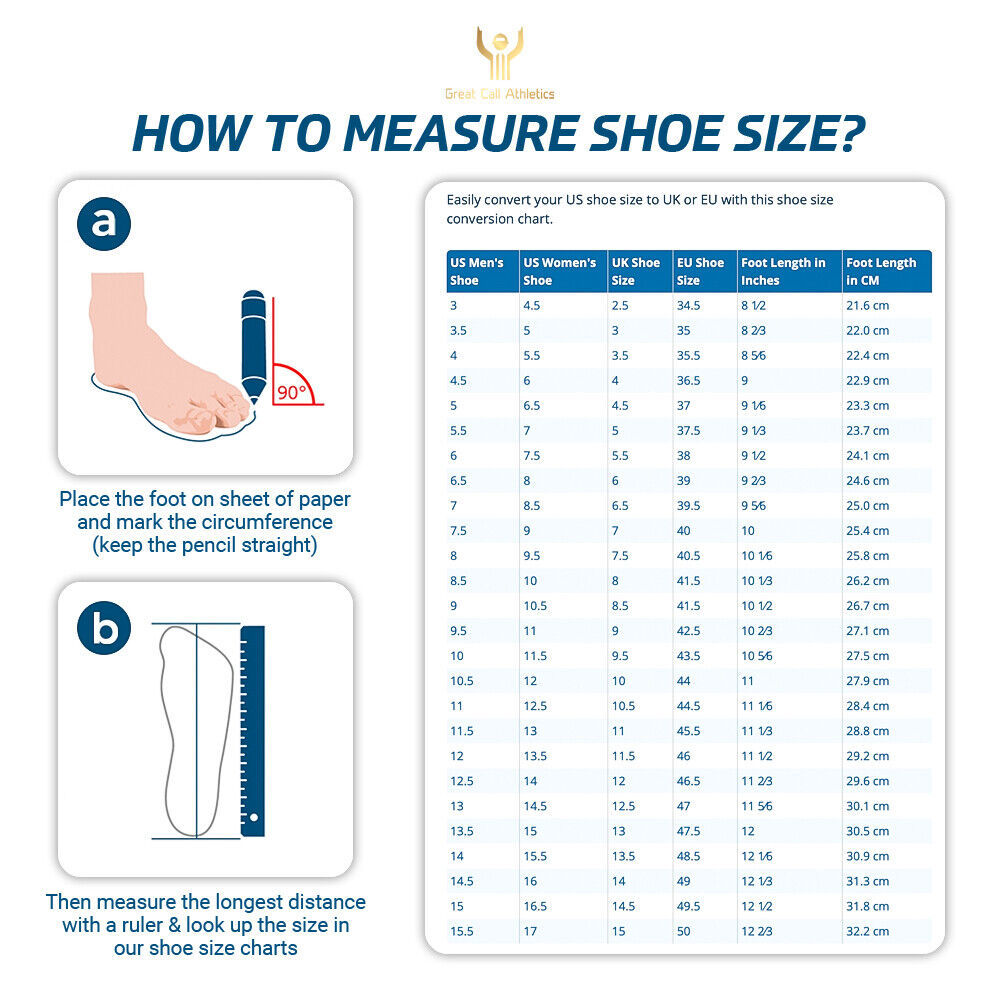 Great Call Athletics

HOW TO MEASURE SHOE SIZE?

a

90°

Place the foot on sheet of paper and mark the circumference (keep the pencil straight)

b

Then measure the longest distance with a ruler & look up the size in our shoe size charts

Easily convert your US shoe size to UK or EU with this shoe size conversion chart.

| US Men's Shoe | US Women's Shoe | UK Shoe Size | EU Shoe Size | Foot Length in Inches | Foot Length in CM |
|---|---|---|---|---|---|
| 3 | 4.5 | 2.5 | 34.5 | 8 1⁄2 | 21.6 cm |
| 3.5 | 5 | 3 | 35 | 8 2⁄3 | 22.0 cm |
| 4 | 5.5 | 3.5 | 35.5 | 8 5⁄6 | 22.4 cm |
| 4.5 | 6 | 4 | 36.5 | 9 | 22.9 cm |
| 5 | 6.5 | 4.5 | 37 | 9 1⁄6 | 23.3 cm |
| 5.5 | 7 | 5 | 37.5 | 9 1⁄3 | 23.7 cm |
| 6 | 7.5 | 5.5 | 38 | 9 1⁄2 | 24.1 cm |
| 6.5 | 8 | 6 | 39 | 9 2⁄3 | 24.6 cm |
| 7 | 8.5 | 6.5 | 39.5 | 9 5⁄6 | 25.0 cm |
| 7.5 | 9 | 7 | 40 | 10 | 25.4 cm |
| 8 | 9.5 | 7.5 | 40.5 | 10 1⁄6 | 25.8 cm |
| 8.5 | 10 | 8 | 41.5 | 10 1⁄3 | 26.2 cm |
| 9 | 10.5 | 8.5 | 41.5 | 10 1⁄2 | 26.7 cm |
| 9.5 | 11 | 9 | 42.5 | 10 2⁄3 | 27.1 cm |
| 10 | 11.5 | 9.5 | 43.5 | 10 5⁄6 | 27.5 cm |
| 10.5 | 12 | 10 | 44 | 11 | 27.9 cm |
| 11 | 12.5 | 10.5 | 44.5 | 11 1⁄6 | 28.4 cm |
| 11.5 | 13 | 11 | 45.5 | 11 1⁄3 | 28.8 cm |
| 12 | 13.5 | 11.5 | 46 | 11 1⁄2 | 29.2 cm |
| 12.5 | 14 | 12 | 46.5 | 11 2⁄3 | 29.6 cm |
| 13 | 14.5 | 12.5 | 47 | 11 5⁄6 | 30.1 cm |
| 13.5 | 15 | 13 | 47.5 | 12 | 30.5 cm |
| 14 | 15.5 | 13.5 | 48.5 | 12 1⁄6 | 30.9 cm |
| 14.5 | 16 | 14 | 49 | 12 1⁄3 | 31.3 cm |
| 15 | 16.5 | 14.5 | 49.5 | 12 1⁄2 | 31.8 cm |
| 15.5 | 17 | 15 | 50 | 12 2⁄3 | 32.2 cm |