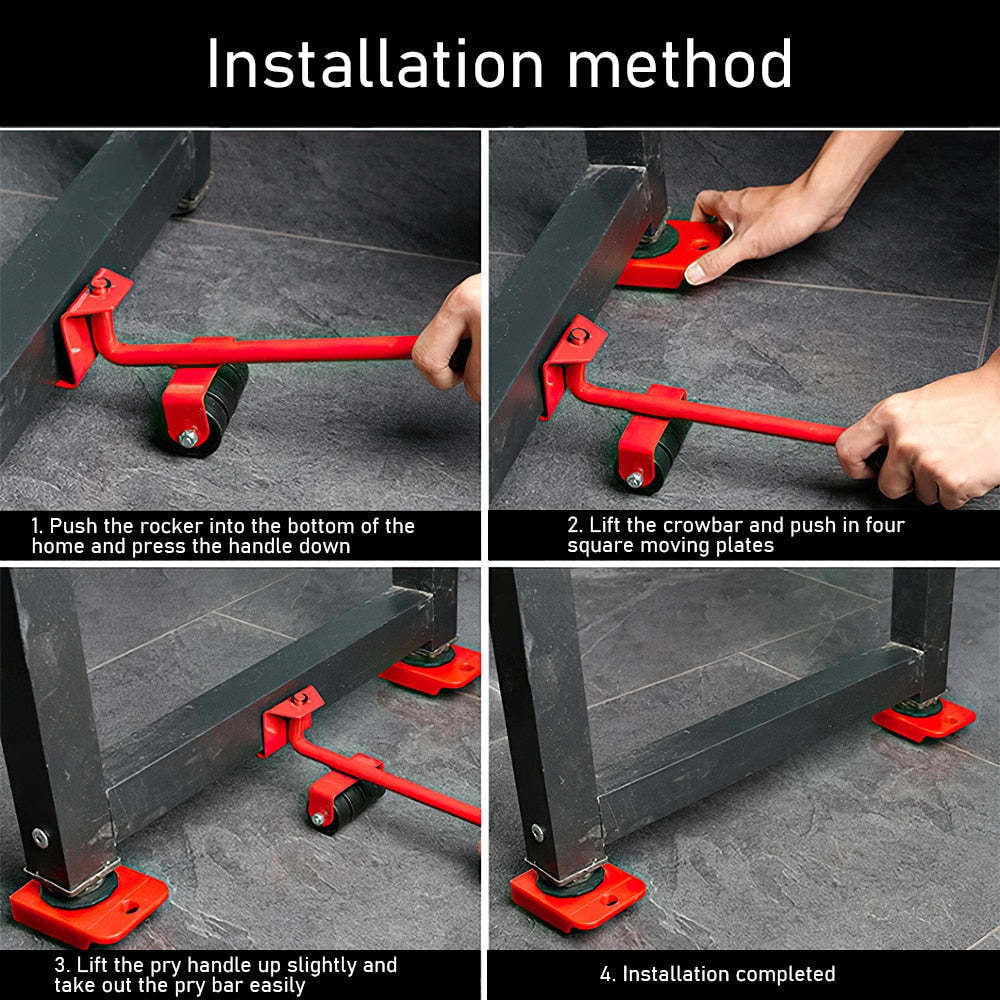 Installation method

1. Push the rocker into the bottom of the home and press the handle down

2. Lift the crowbar and push in four square moving plates

3. Lift the pry handle up slightly and take out the pry bar easily

4. Installation completed