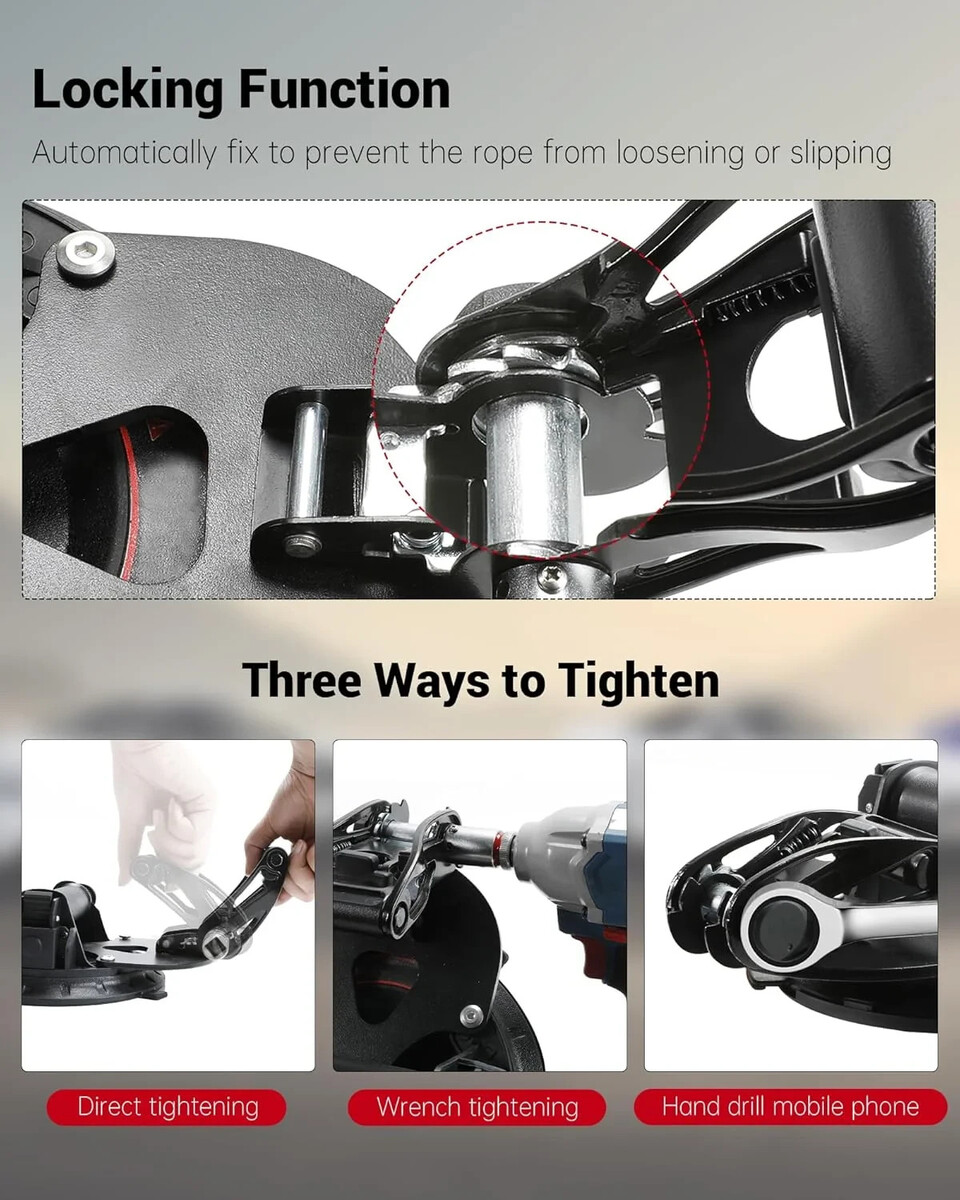 Locking Function

Automatically fix to prevent the rope from loosening or slipping

Three Ways to Tighten

Direct tightening

Wrench tightening

Hand drill mobile phone