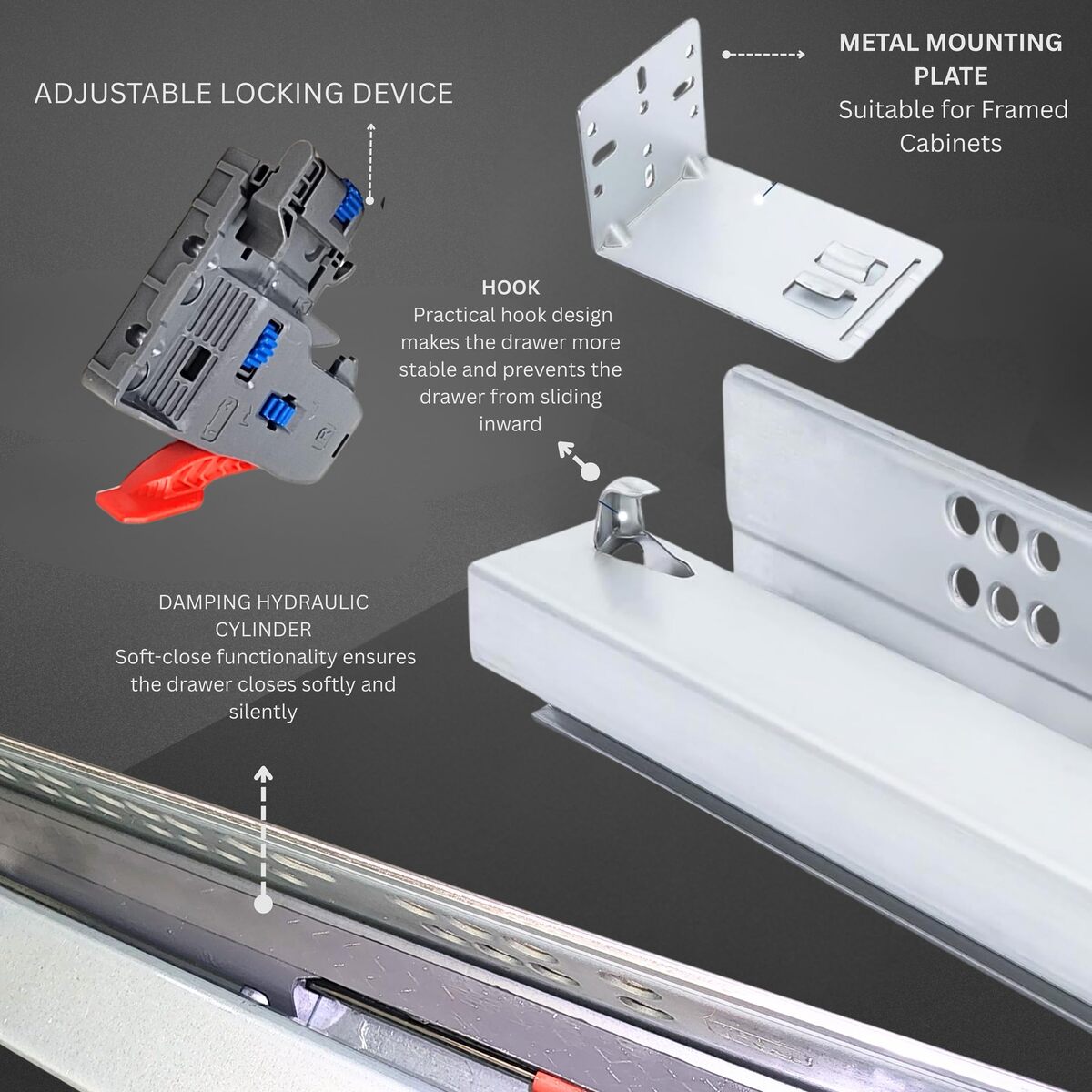 ADJUSTABLE LOCKING DEVICE

METAL MOUNTING PLATE
Suitable for Framed Cabinets

HOOK
Practical hook design makes the drawer more stable and prevents the drawer from sliding inward

DAMPING HYDRAULIC CYLINDER
Soft-close functionality ensures the drawer closes softly and silently