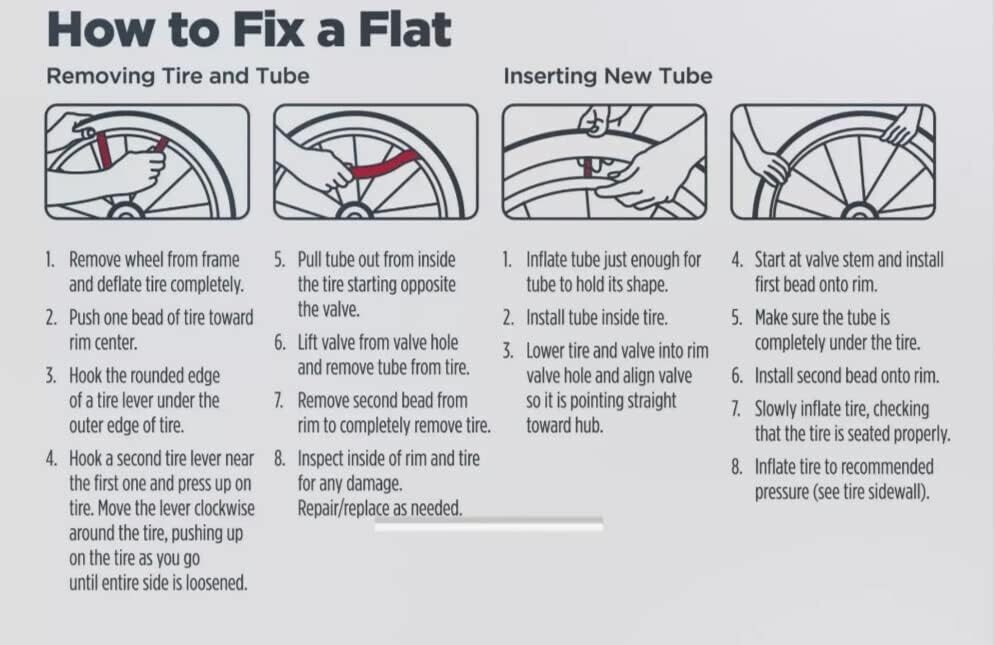 How to Fix a Flat

Removing Tire and Tube

1. Remove wheel from frame and deflate tire completely.
2. Push one bead of tire toward rim center.
3. Hook the rounded edge of a tire lever under the outer edge of tire.
4. Hook a second tire lever near the first one and press up on tire. Move the lever clockwise around the tire, pushing up on the tire as you go until entire side is loosened.

5. Pull tube out from inside the tire starting opposite the valve.
6. Lift valve from valve hole and remove tube from tire.
7. Remove second bead from rim to completely remove tire.
8. Inspect inside of rim and tire for any damage. Repair/replace as needed.

Inserting New Tube

1. Inflate tube just enough for tube to hold its shape.
2. Install tube inside tire.
3. Lower tire and valve into rim valve hole and align valve so it is pointing straight toward hub.

4. Start at valve stem and install first bead onto rim.
5. Make sure the tube is completely under the tire.
6. Install second bead onto rim.
7. Slowly inflate tire, checking that the tire is seated properly.
8. Inflate tire to recommended pressure (see tire sidewall).