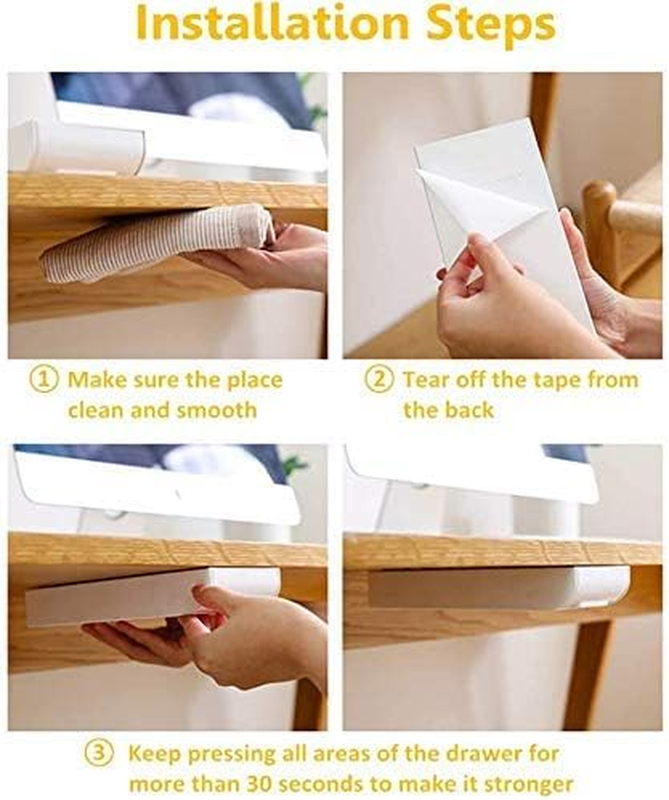 Installation Steps

① Make sure the place clean and smooth

② Tear off the tape from the back

③ Keep pressing all areas of the drawer for more than 30 seconds to make it stronger