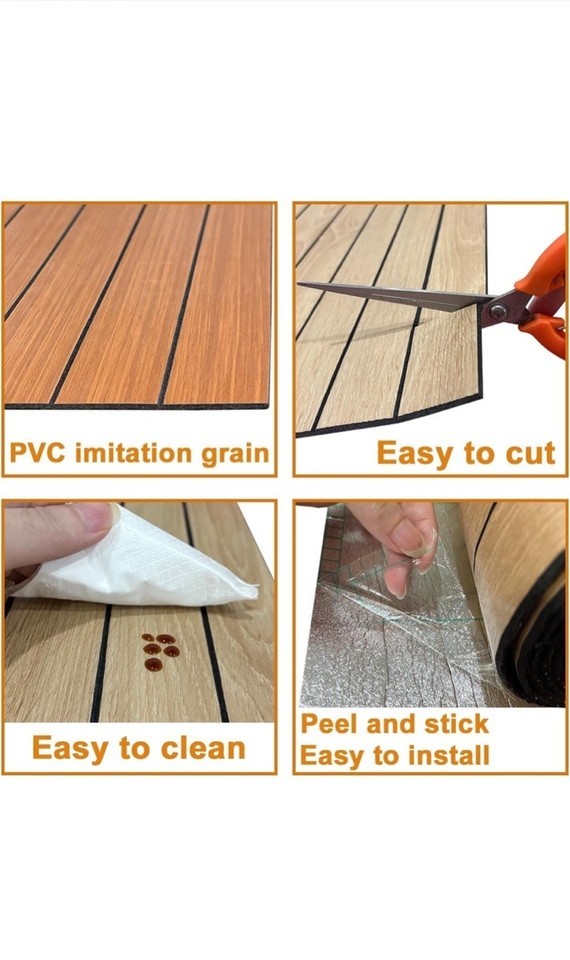 PVC imitation grain

Easy to cut

Easy to clean

Peel and stick
Easy to install