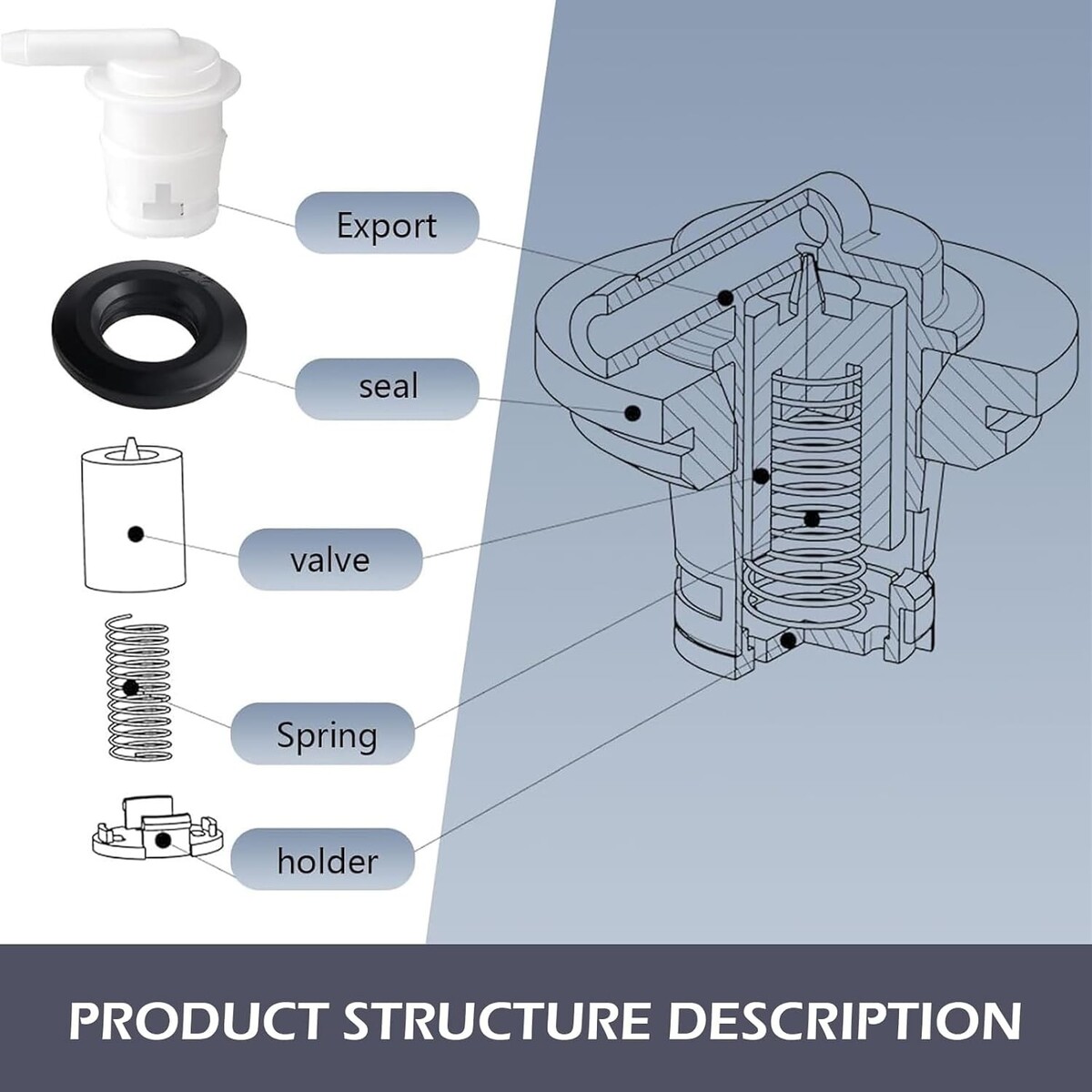 Export

seal

valve

Spring

holder

PRODUCT STRUCTURE DESCRIPTION