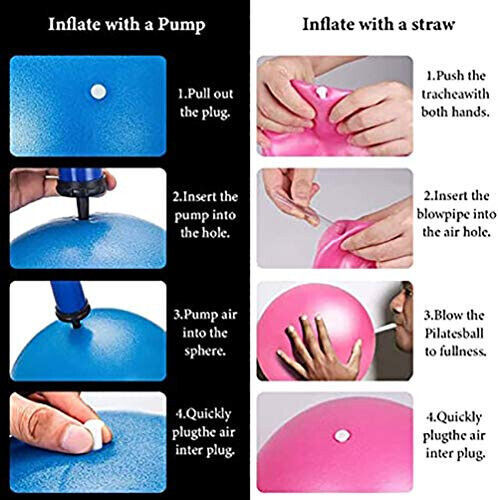 Inflate with a Pump

1.Pull out the plug.

2.Insert the pump into the hole.

3.Pump air into the sphere.

4.Quickly plugthe air inter plug.

Inflate with a straw

1.Push the tracheawith both hands.

2.Insert the blowpipe into the air hole.

3.Blow the Pilatesball to fullness.

4.Quickly plugthe air inter plug.