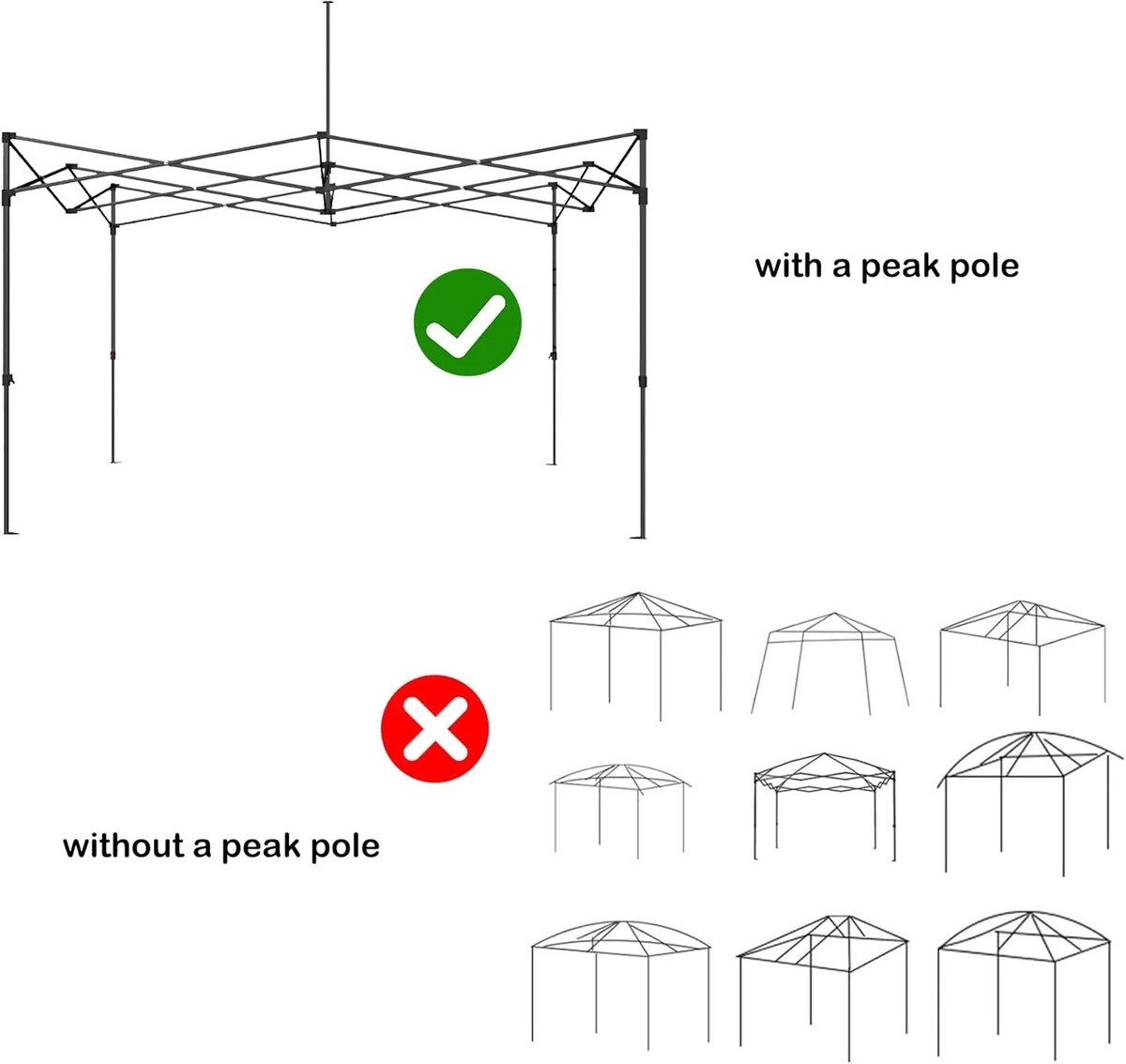 with a peak pole

without a peak pole