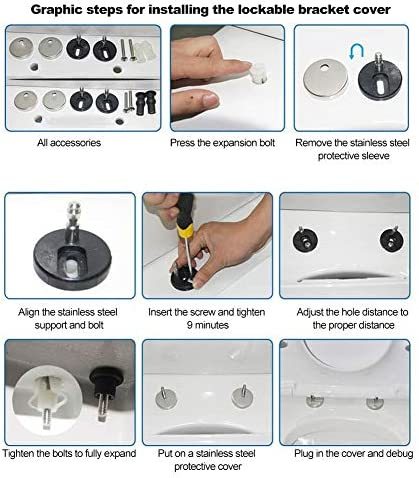 Graphic steps for installing the lockable bracket cover

All accessories

Press the expansion bolt

Remove the stainless steel protective sleeve

Align the stainless steel support and bolt

Insert the screw and tighten 9 minutes

Adjust the hole distance to the proper distance

Tighten the bolts to fully expand

Put on a stainless steel protective cover

Plug in the cover and debug