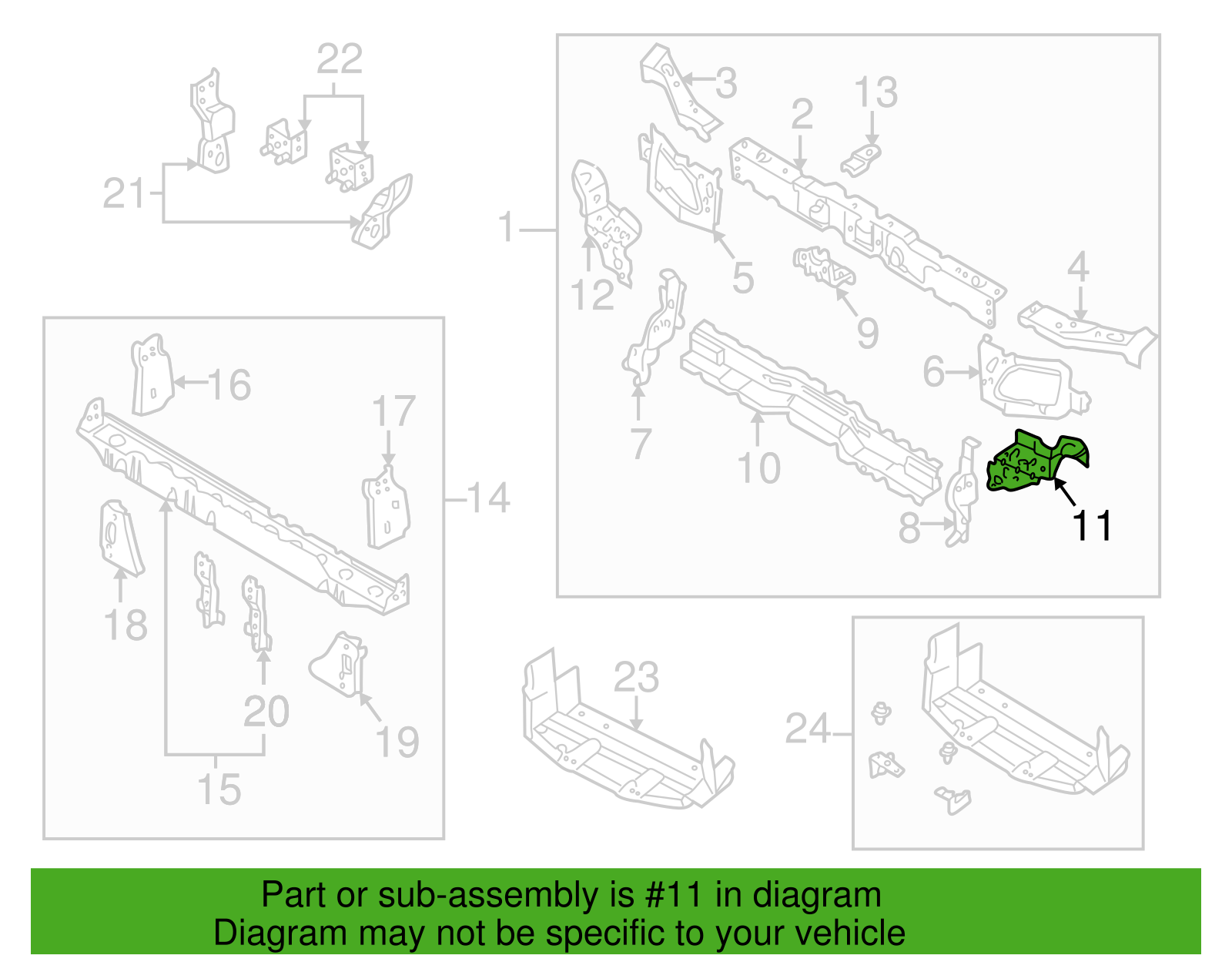 22
21
3
13
2
1
12
5
9
4
6
7
10
8
11
16
17
14
18
20
19
15
23
24

Part or sub-assembly is #11 in diagram
Diagram may not be specific to your vehicle