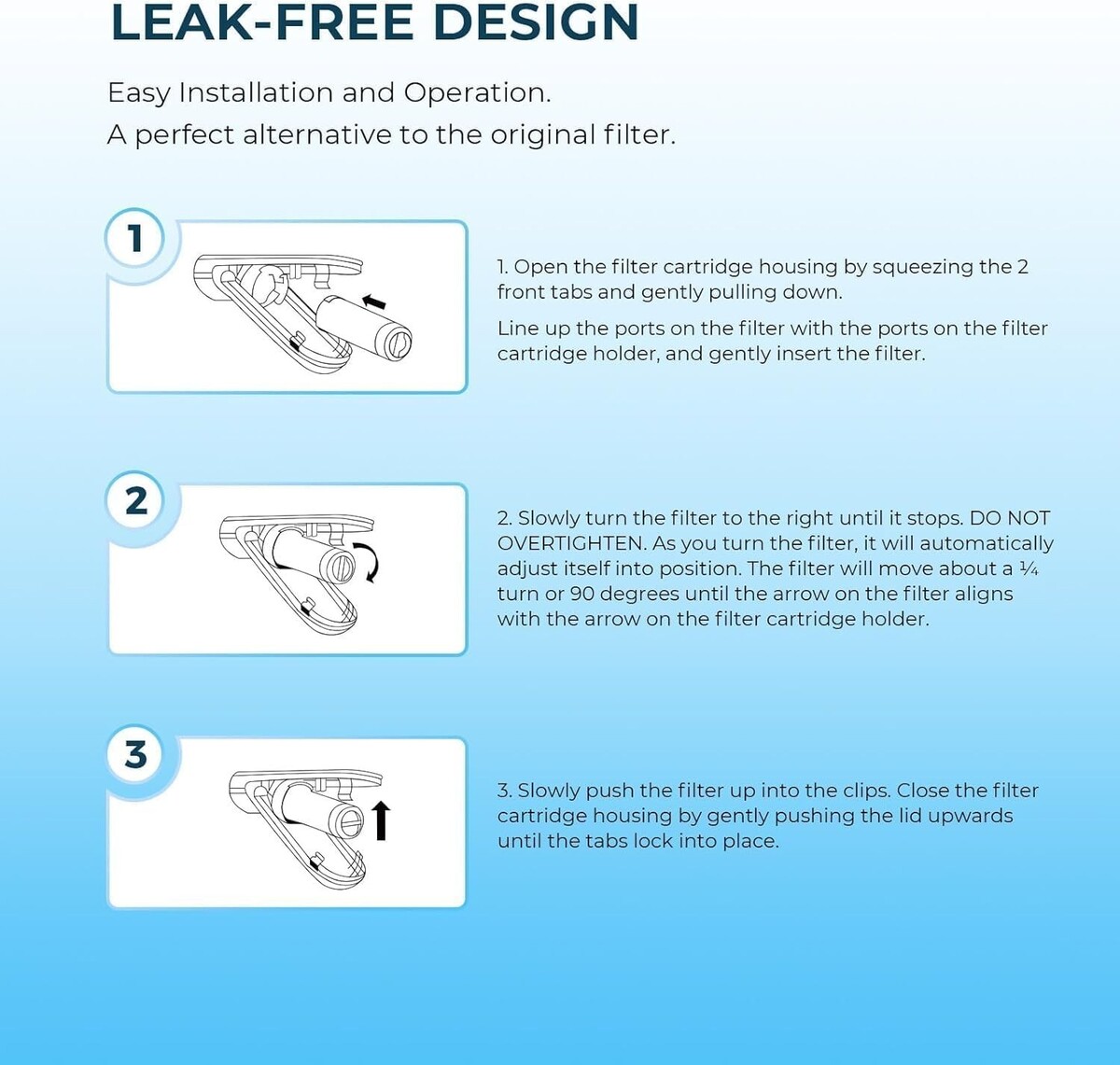 LEAK-FREE DESIGN

Easy Installation and Operation.
A perfect alternative to the original filter.

1

1. Open the filter cartridge housing by squeezing the 2 front tabs and gently pulling down.

Line up the ports on the filter with the ports on the filter cartridge holder, and gently insert the filter.

2

2. Slowly turn the filter to the right until it stops. DO NOT OVERTIGHTEN. As you turn the filter, it will automatically adjust itself into position. The filter will move about a ¼ turn or 90 degrees until the arrow on the filter aligns with the arrow on the filter cartridge holder.

3

3. Slowly push the filter up into the clips. Close the filter cartridge housing by gently pushing the lid upwards until the tabs lock into place.