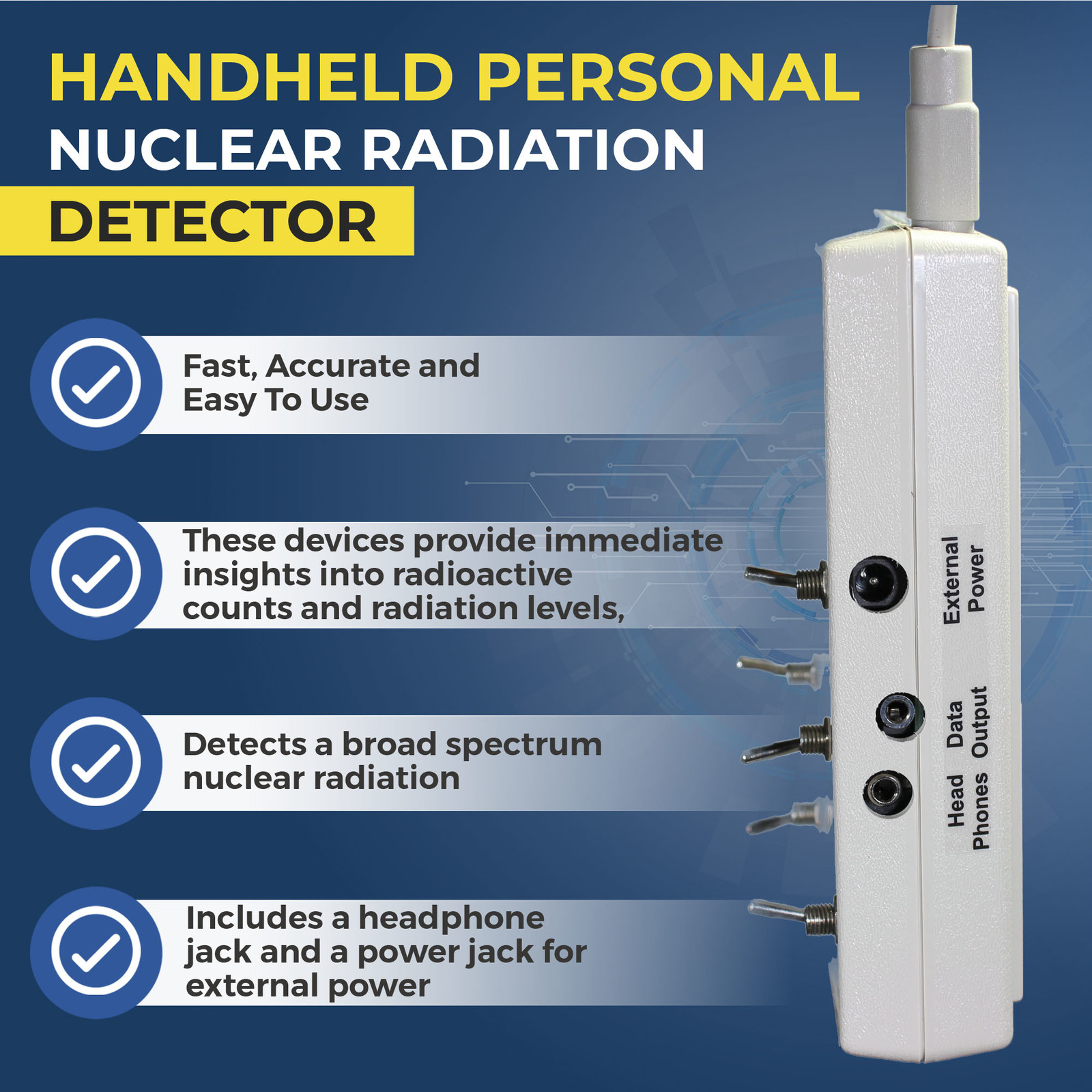 HANDHELD PERSONAL
NUCLEAR RADIATION
DETECTOR

Fast, Accurate and Easy To Use

These devices provide immediate insights into radioactive counts and radiation levels,

Detects a broad spectrum nuclear radiation

Includes a headphone jack and a power jack for external power

External Power

Data Output

Head Phones