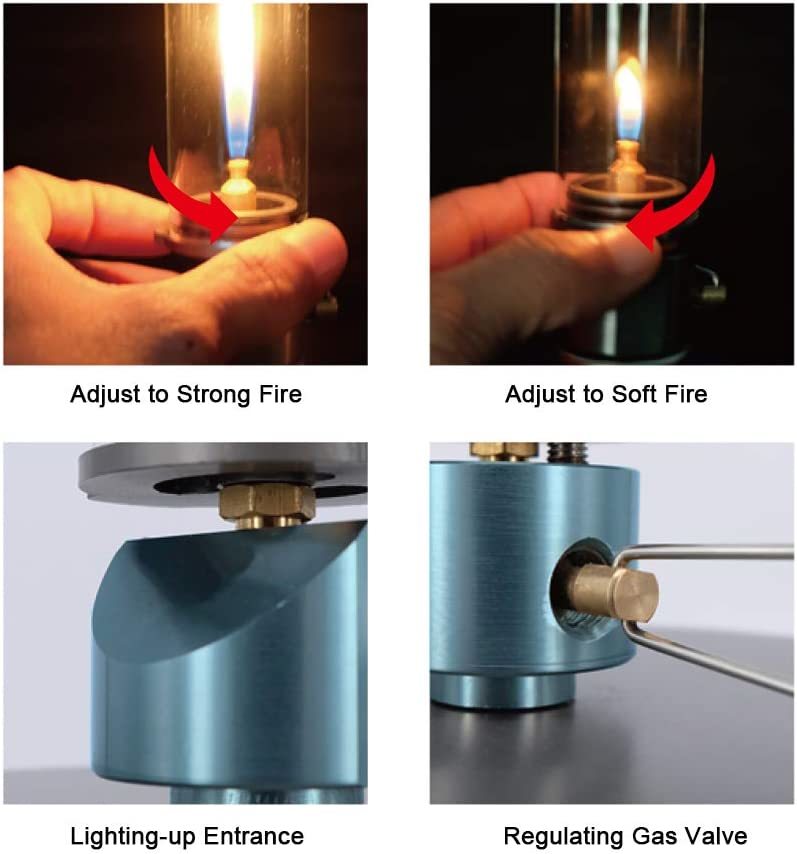 Adjust to Strong Fire

Adjust to Soft Fire

Lighting-up Entrance

Regulating Gas Valve