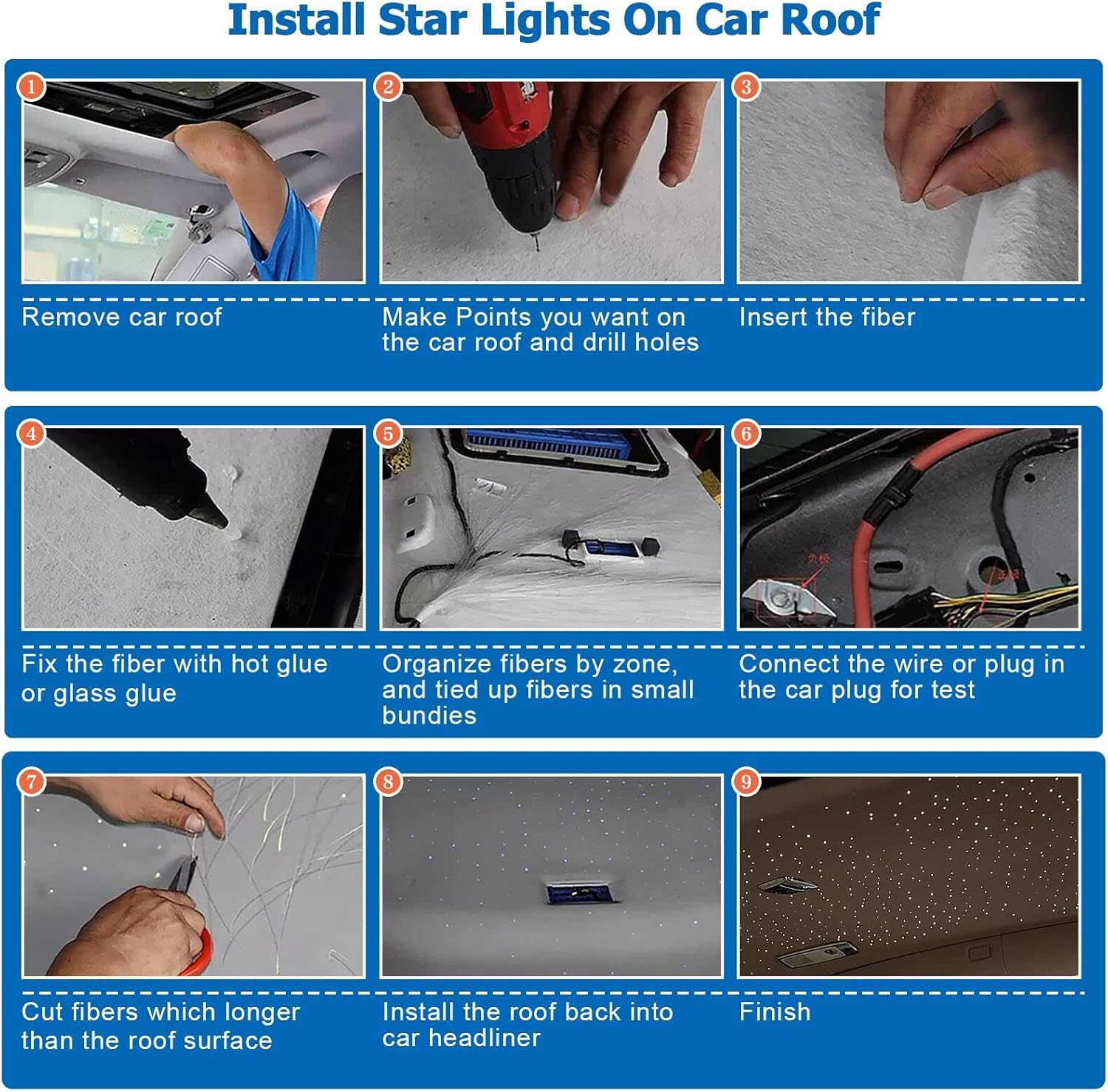 Install Star Lights On Car Roof

1
Remove car roof

2
Make Points you want on the car roof and drill holes

3
Insert the fiber

4
Fix the fiber with hot glue or glass glue

5
Organize fibers by zone, and tied up fibers in small bundies

6
Connect the wire or plug in the car plug for test

7
Cut fibers which longer than the roof surface

8
Install the roof back into car headliner

9
Finish