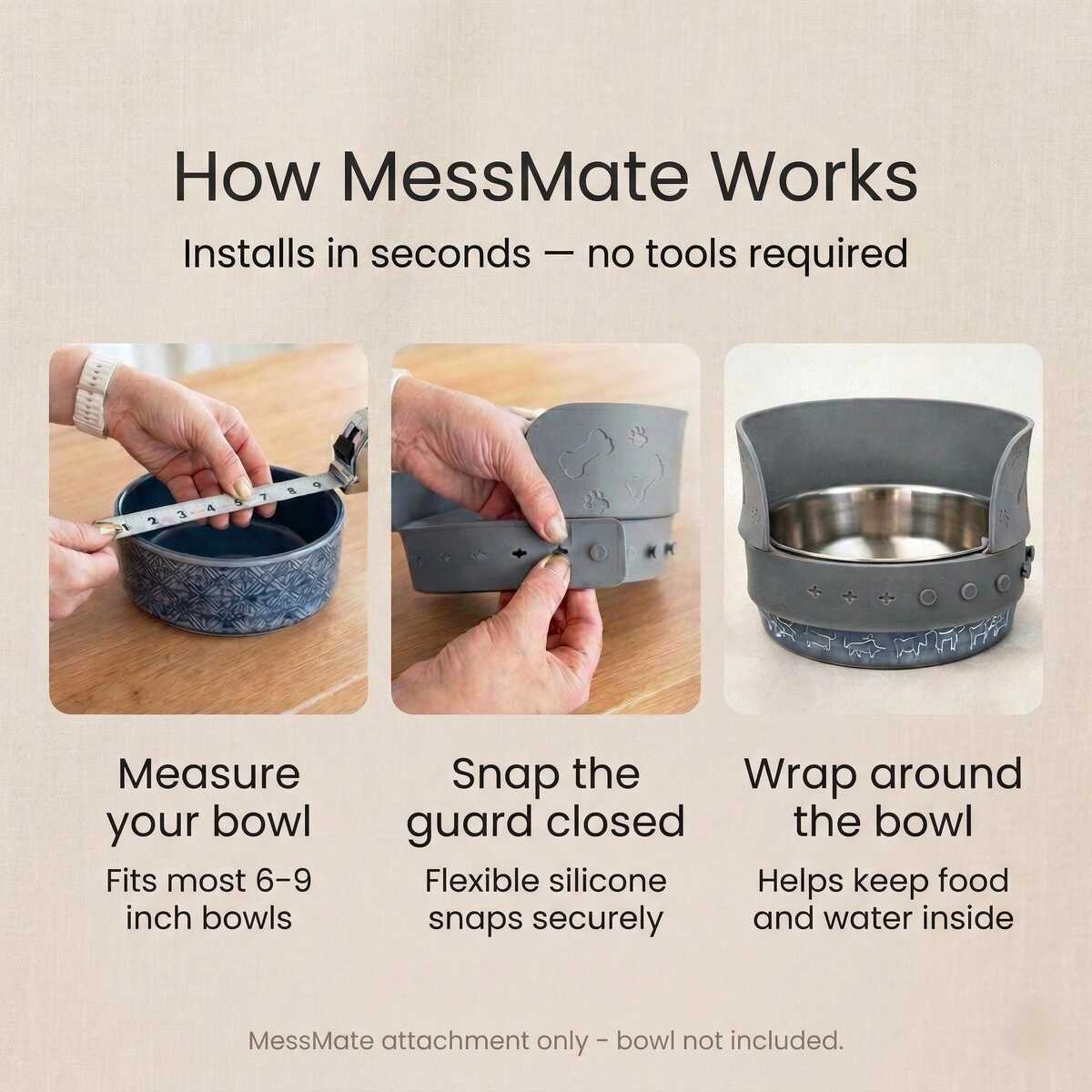 How MessMate Works
Installs in seconds — no tools required

1 2 3 4 5 6 7 8 9

Measure your bowl
Fits most 6-9 inch bowls

Snap the guard closed
Flexible silicone snaps securely

Wrap around the bowl
Helps keep food and water inside

MessMate attachment only - bowl not included.