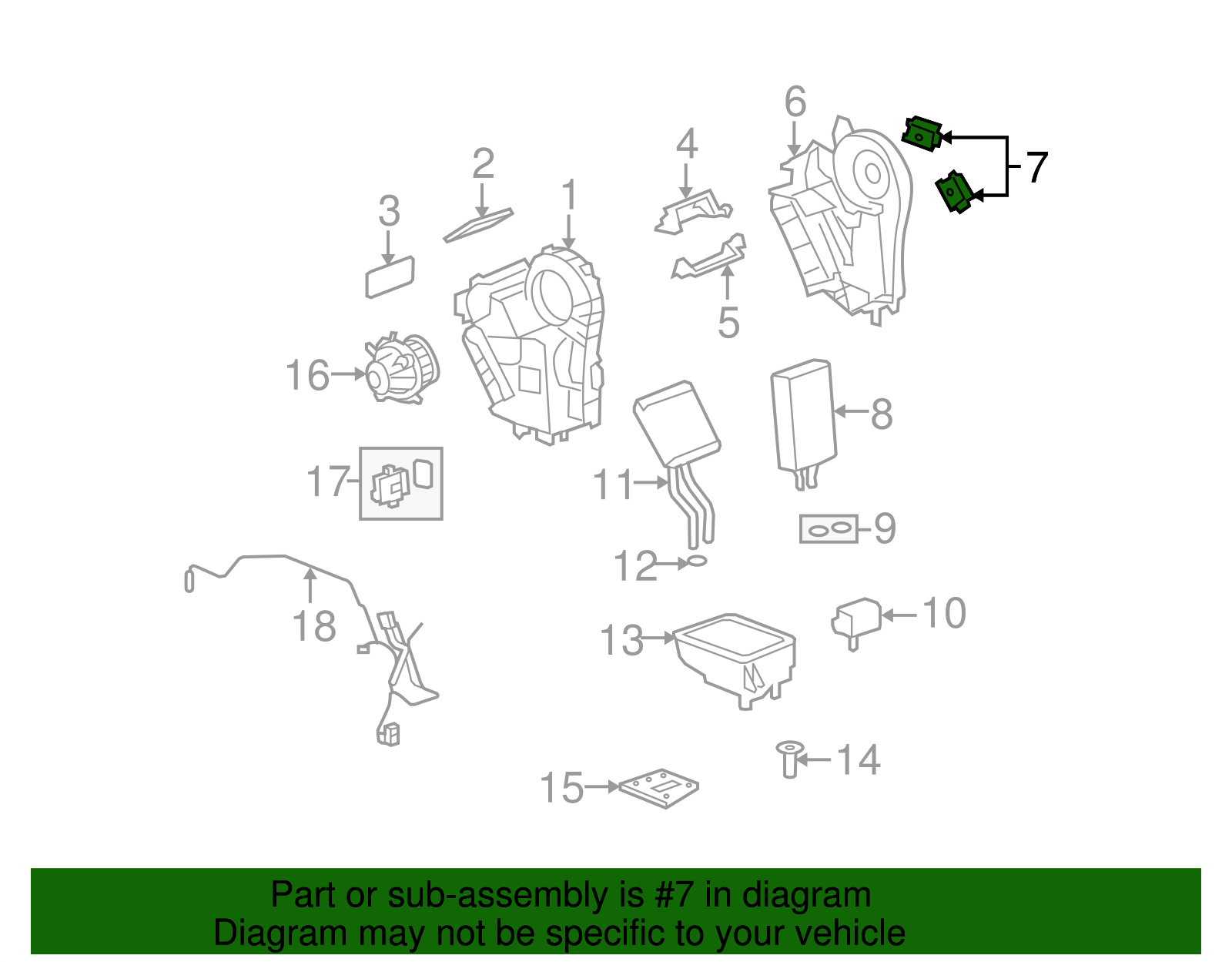 6
7
4
2
1
3
5
16
8
17
11
9
12
18
10
13
14
15

Part or sub-assembly is #7 in diagram
Diagram may not be specific to your vehicle