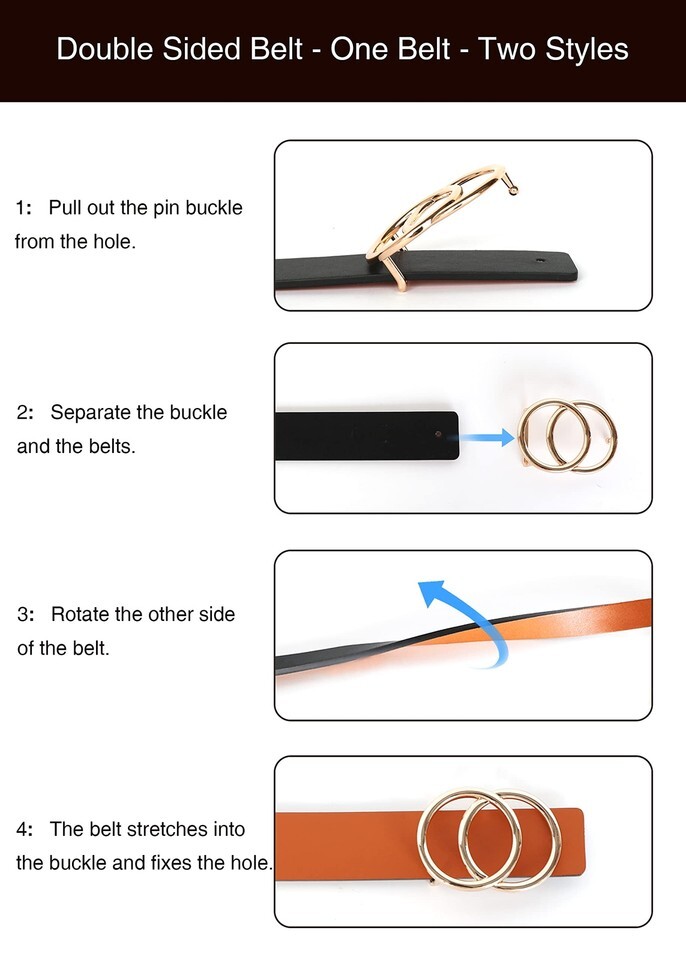 Double Sided Belt - One Belt - Two Styles

1: Pull out the pin buckle from the hole.

2: Separate the buckle and the belts.

3: Rotate the other side of the belt.

4: The belt stretches into the buckle and fixes the hole.