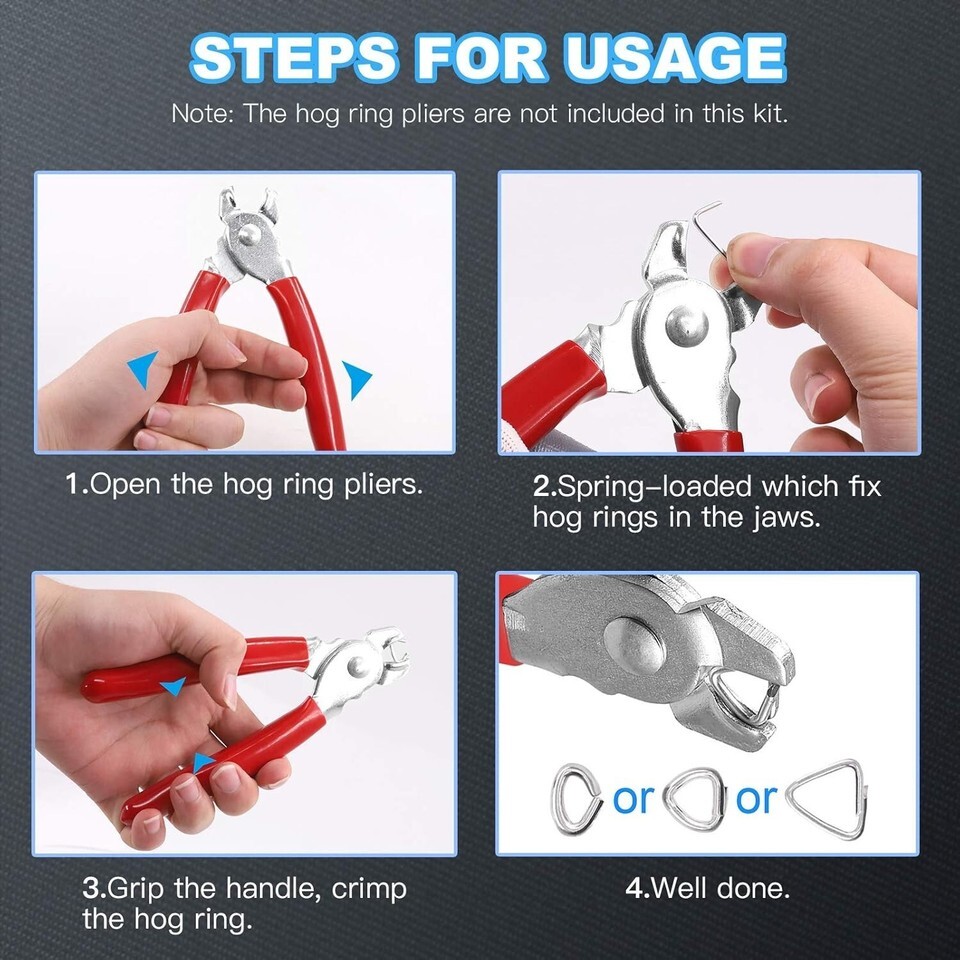 STEPS FOR USAGE

Note: The hog ring pliers are not included in this kit.

1.Open the hog ring pliers.

2.Spring-loaded which fix hog rings in the jaws.

3.Grip the handle, crimp the hog ring.

or or

4.Well done.