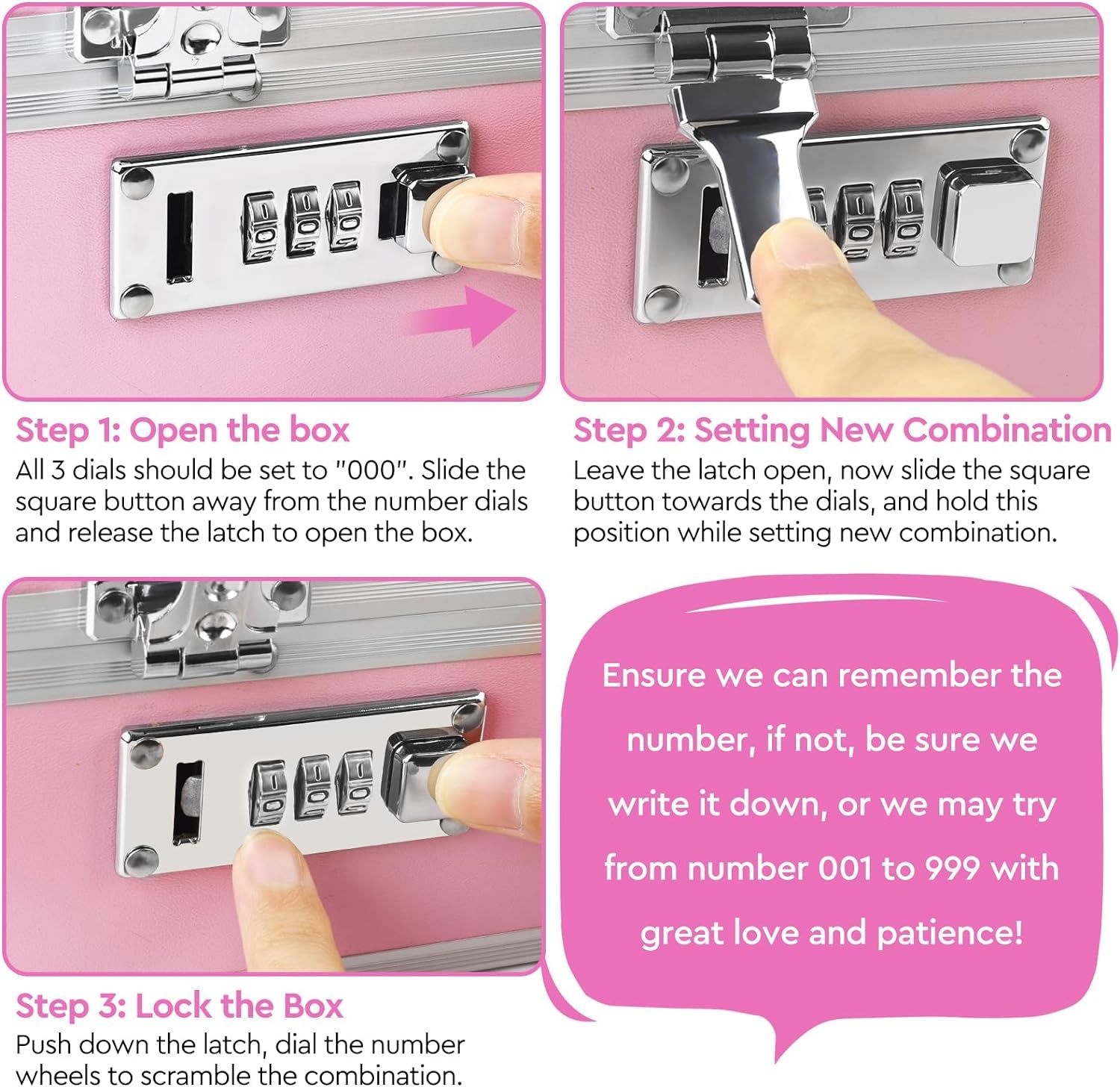 Step 1: Open the box
All 3 dials should be set to "000". Slide the square button away from the number dials and release the latch to open the box.

Step 2: Setting New Combination
Leave the latch open, now slide the square button towards the dials, and hold this position while setting new combination.

Step 3: Lock the Box
Push down the latch, dial the number wheels to scramble the combination.

Ensure we can remember the number, if not, be sure we write it down, or we may try from number 001 to 999 with great love and patience!