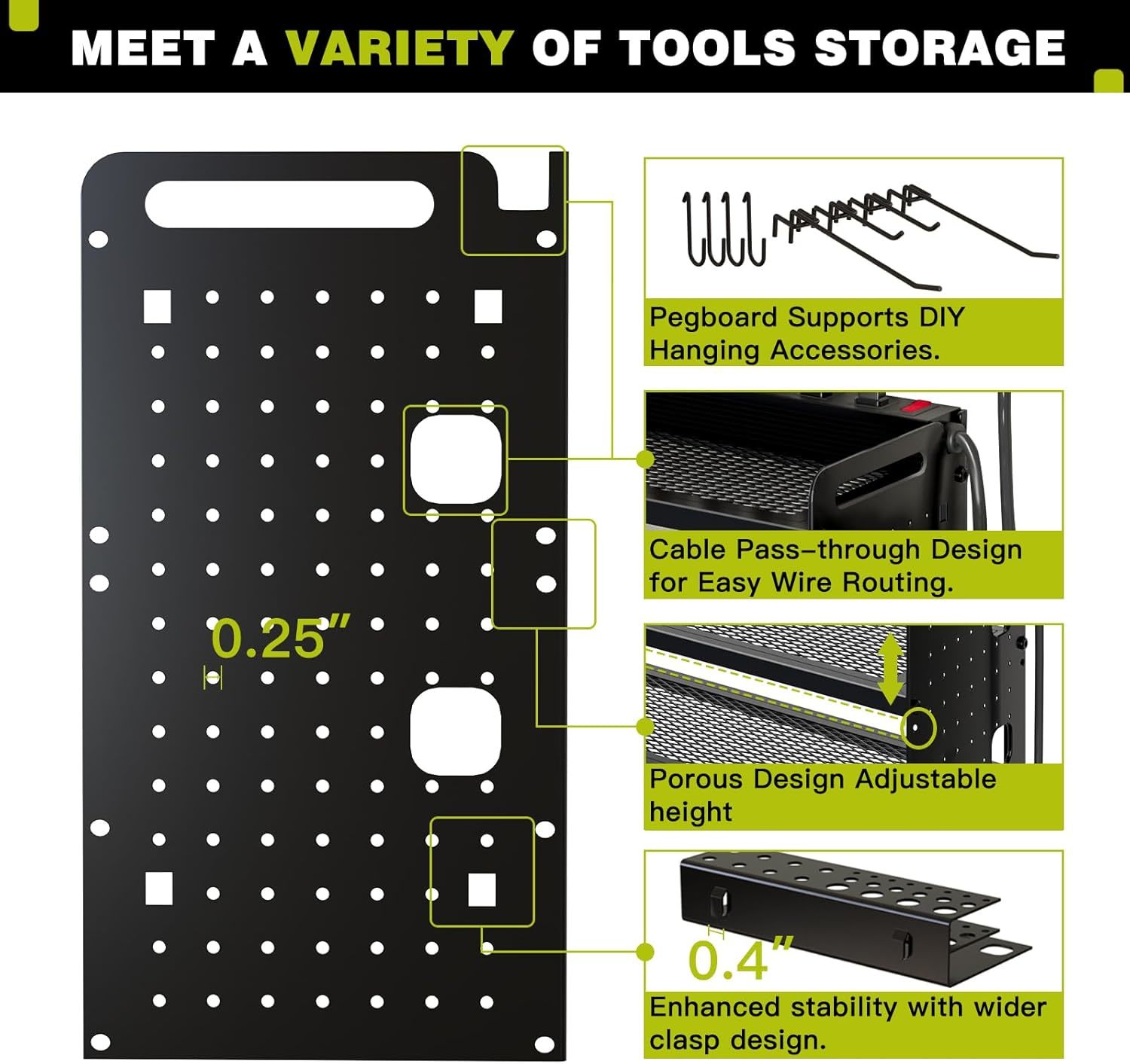 MEET A VARIETY OF TOOLS STORAGE

0.25"

Pegboard Supports DIY Hanging Accessories.

Cable Pass-through Design for Easy Wire Routing.

Porous Design Adjustable height

0.4"

Enhanced stability with wider clasp design.