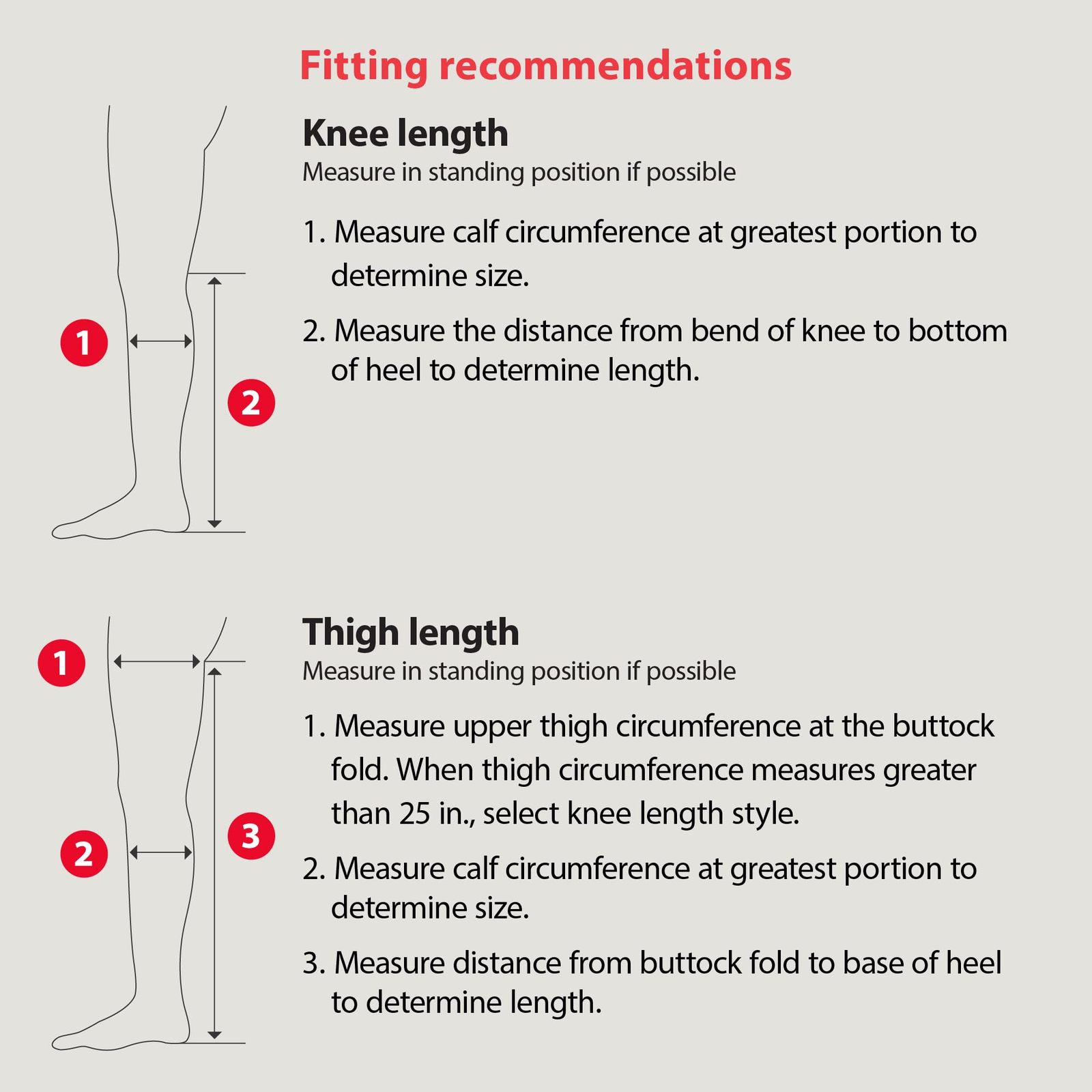 Fitting recommendations

1
2

Knee length
Measure in standing position if possible

1. Measure calf circumference at greatest portion to determine size.

2. Measure the distance from bend of knee to bottom of heel to determine length.

1
2
3

Thigh length
Measure in standing position if possible

1. Measure upper thigh circumference at the buttock fold. When thigh circumference measures greater than 25 in., select knee length style.

2. Measure calf circumference at greatest portion to determine size.

3. Measure distance from buttock fold to base of heel to determine length.